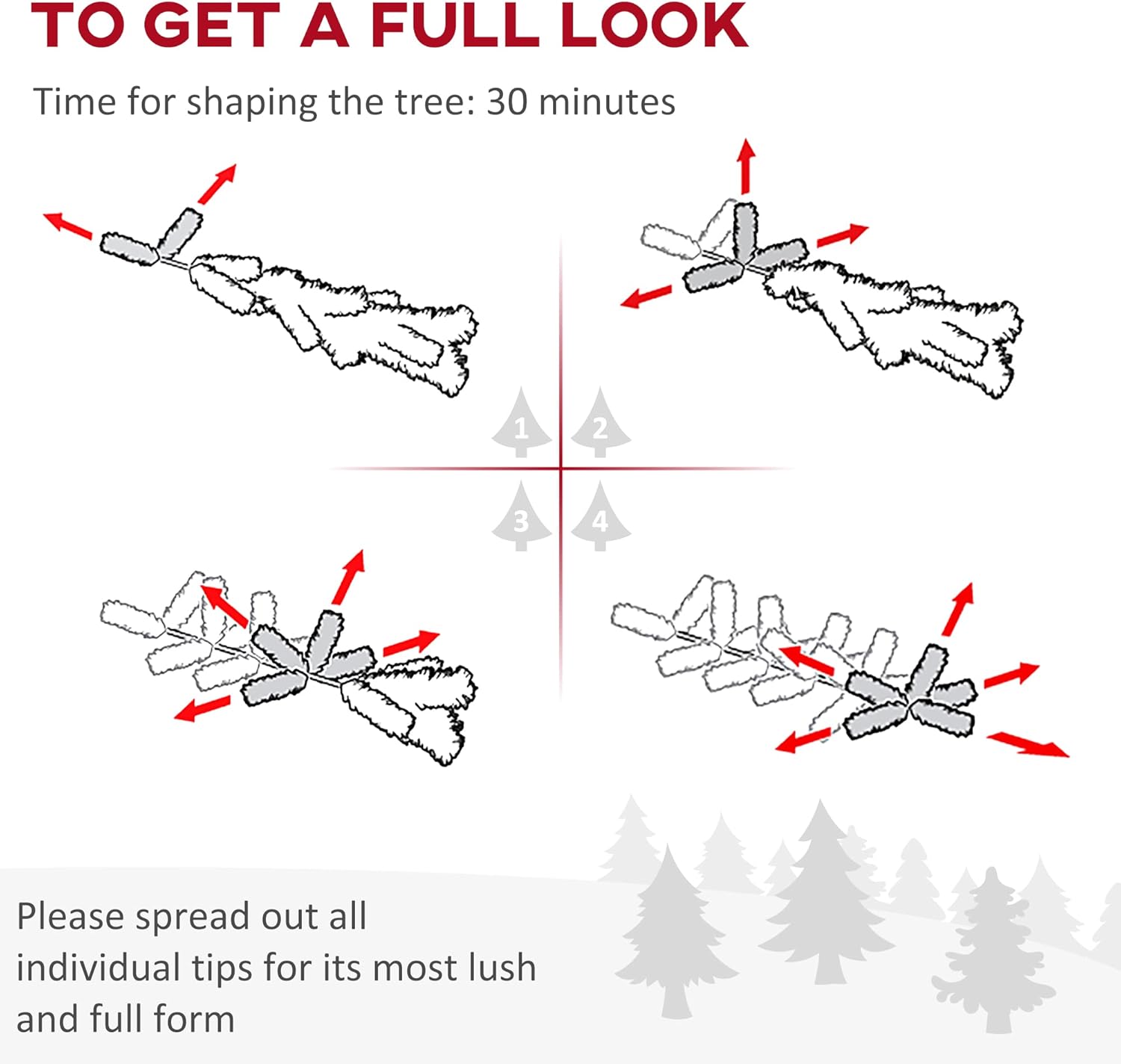 TO GET A FULL LOOK

Time for shaping the tree: 30 minutes

1 2

3 4

Please spread out all individual tips for its most lush and full form