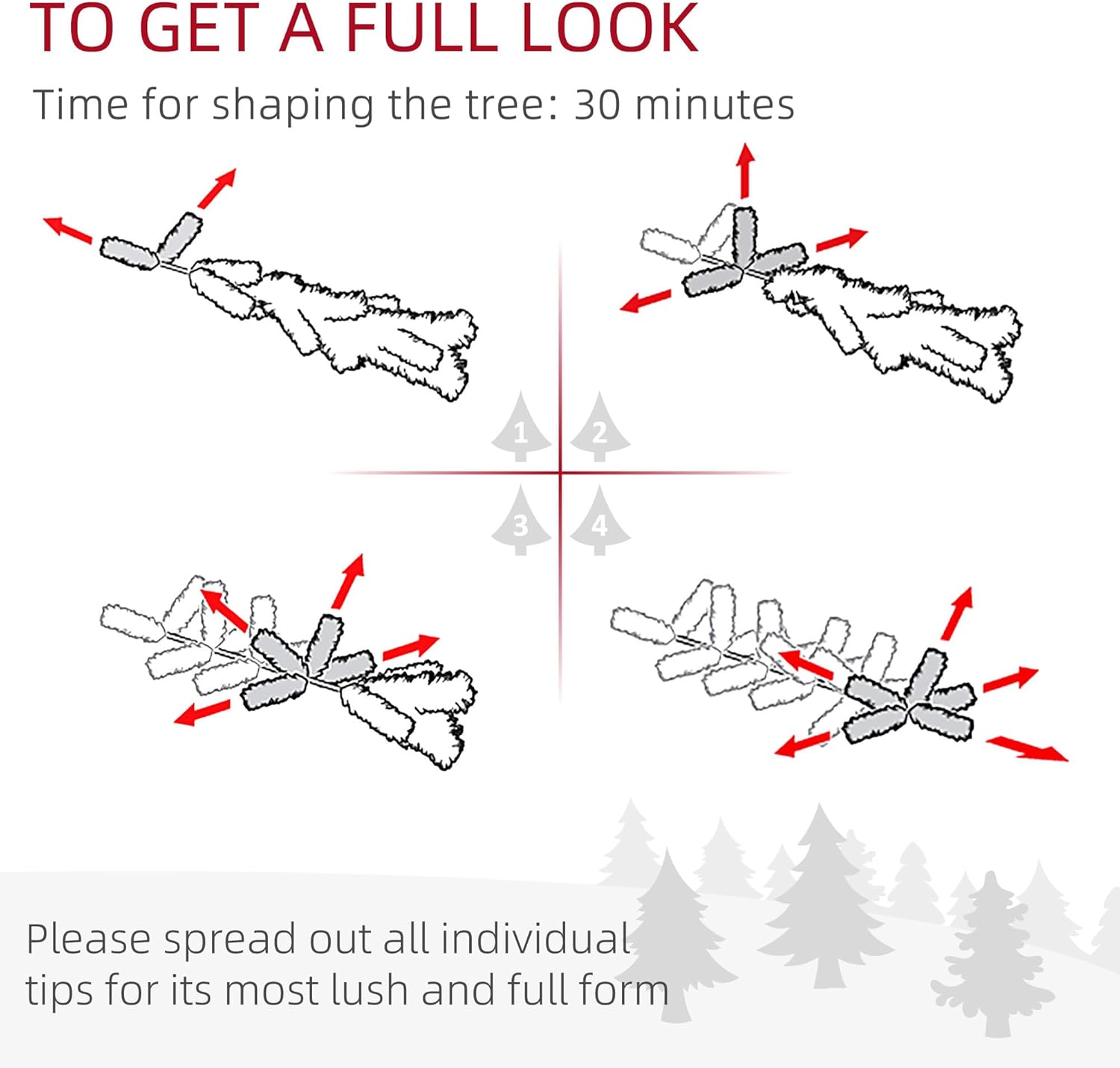 TO GET A FULL LOOK

Time for shaping the tree: 30 minutes

1
2
3
4

Please spread out all individual tips for its most lush and full form