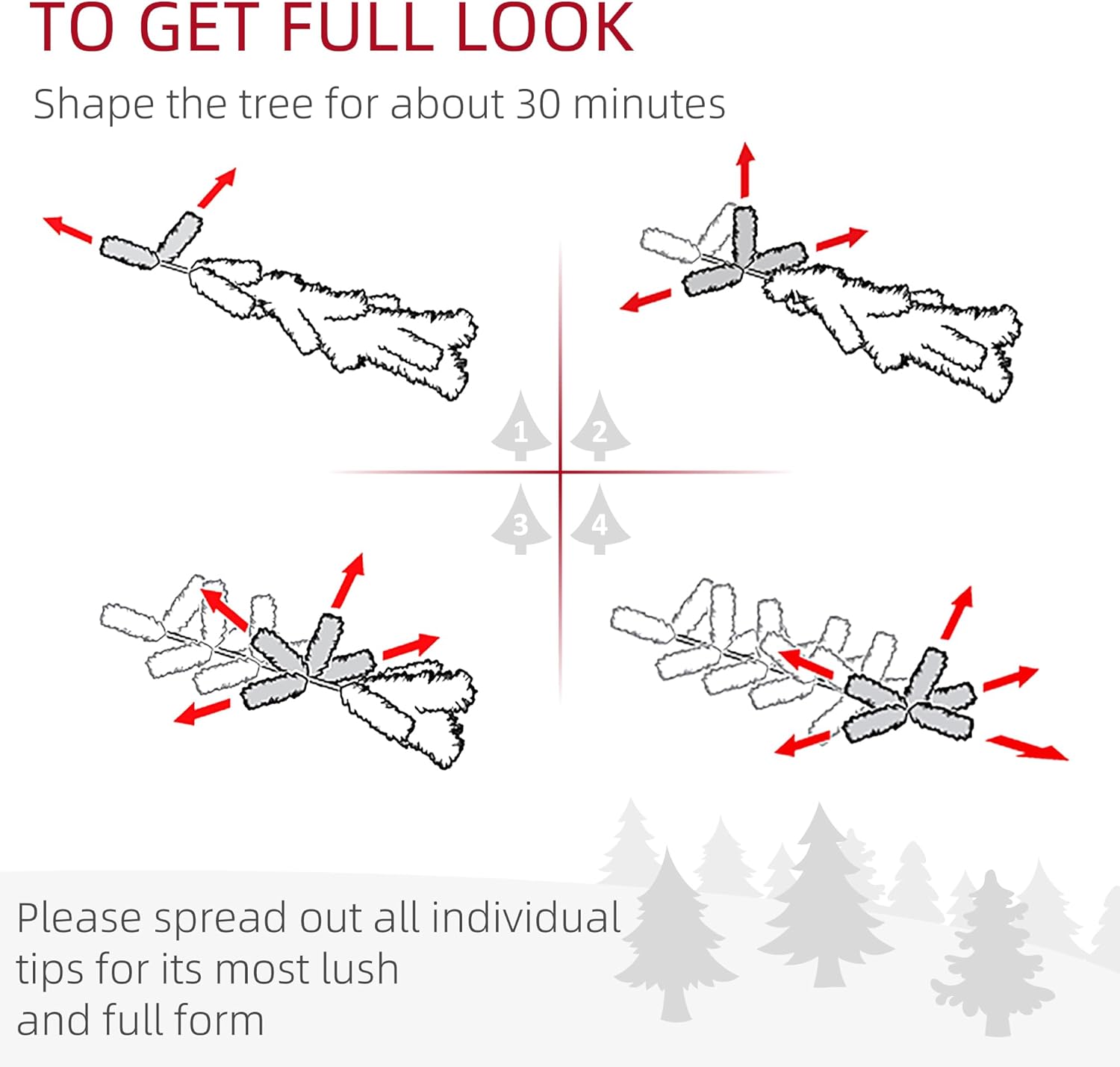 TO GET FULL LOOK

Shape the tree for about 30 minutes

1
2
3
4

Please spread out all individual tips for its most lush and full form