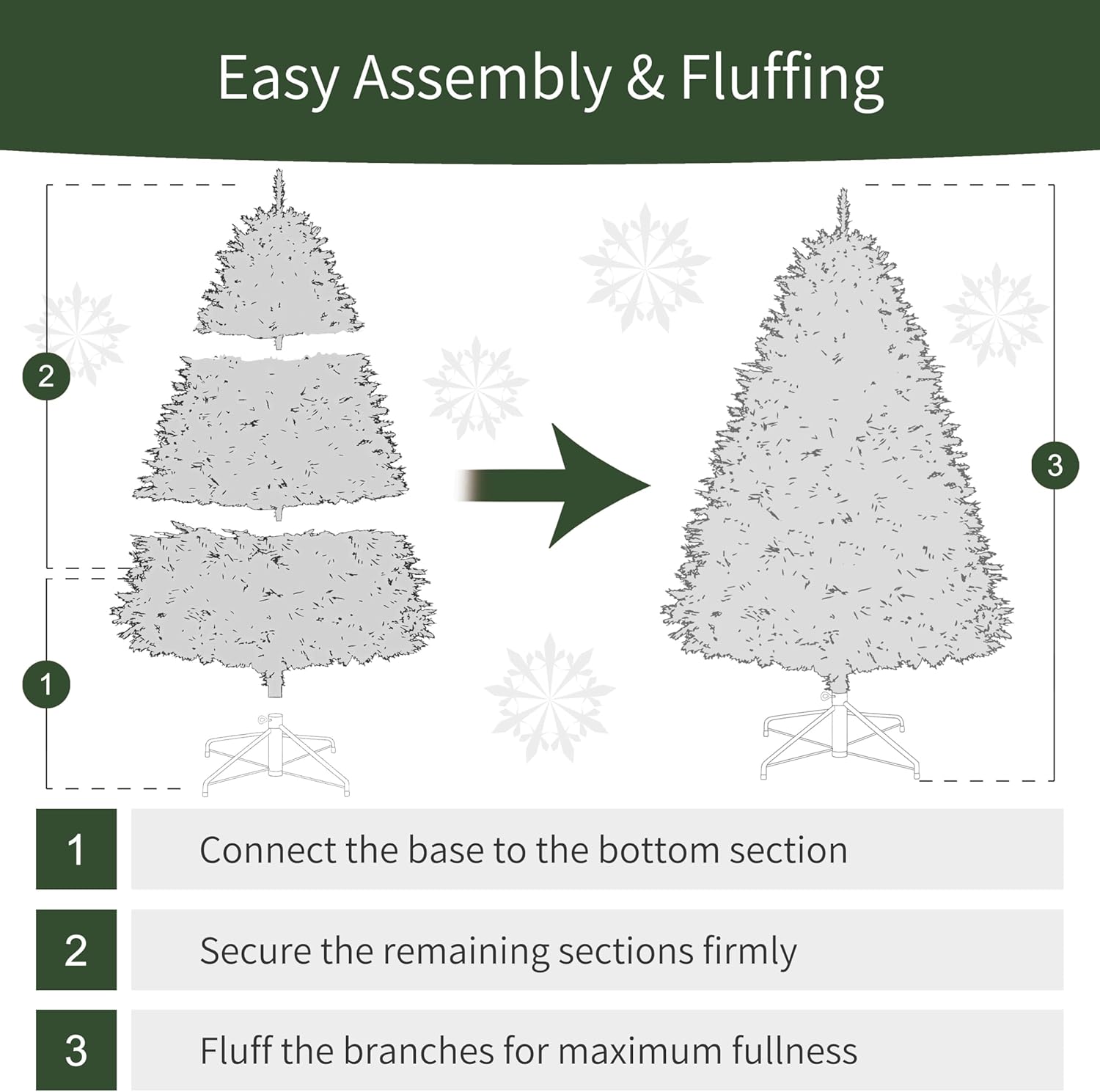 Easy Assembly & Fluffing

2

1

3

1 Connect the base to the bottom section

2 Secure the remaining sections firmly

3 Fluff the branches for maximum fullness