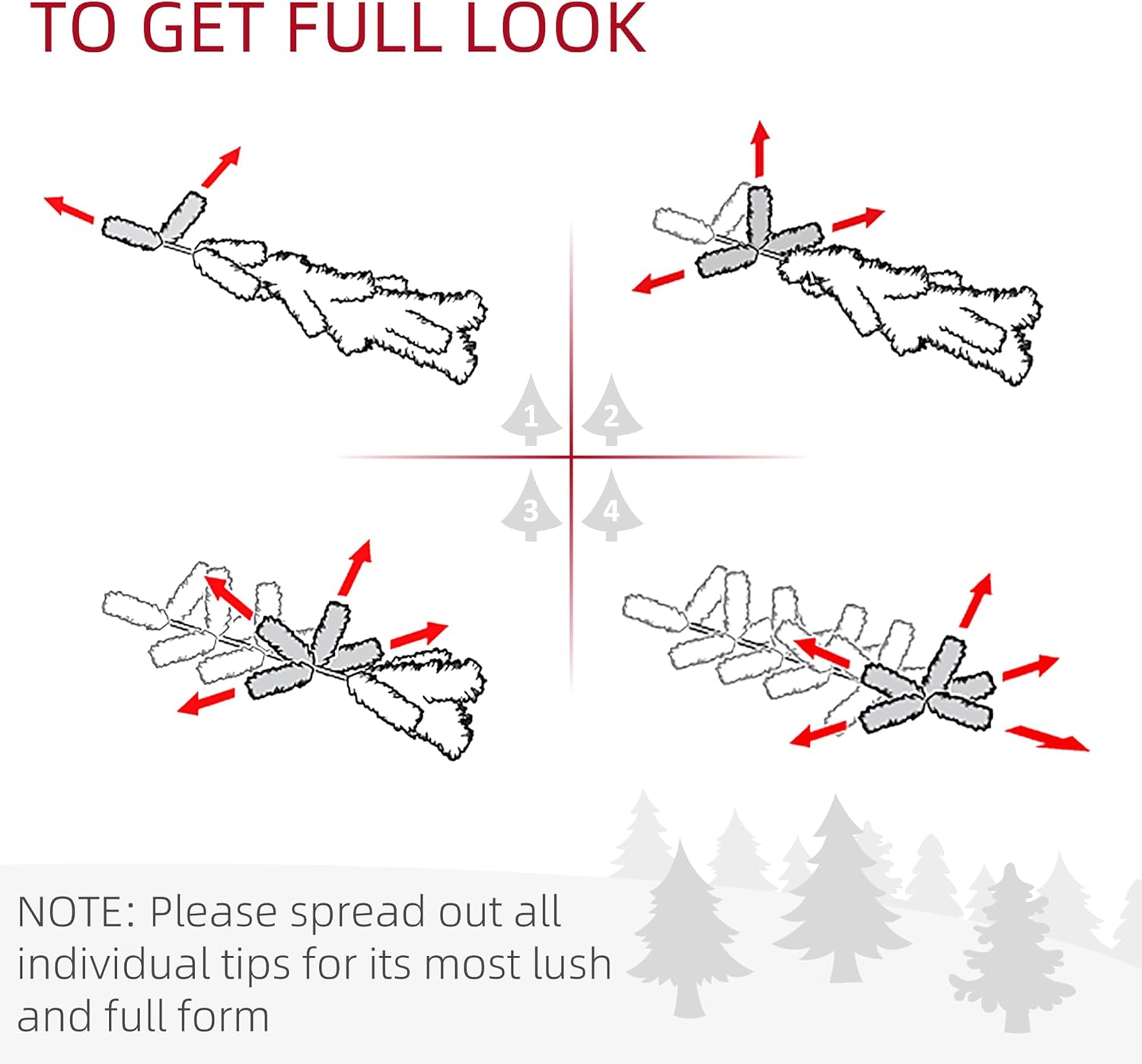 TO GET FULL LOOK

1
2
3
4

NOTE: Please spread out all individual tips for its most lush and full form