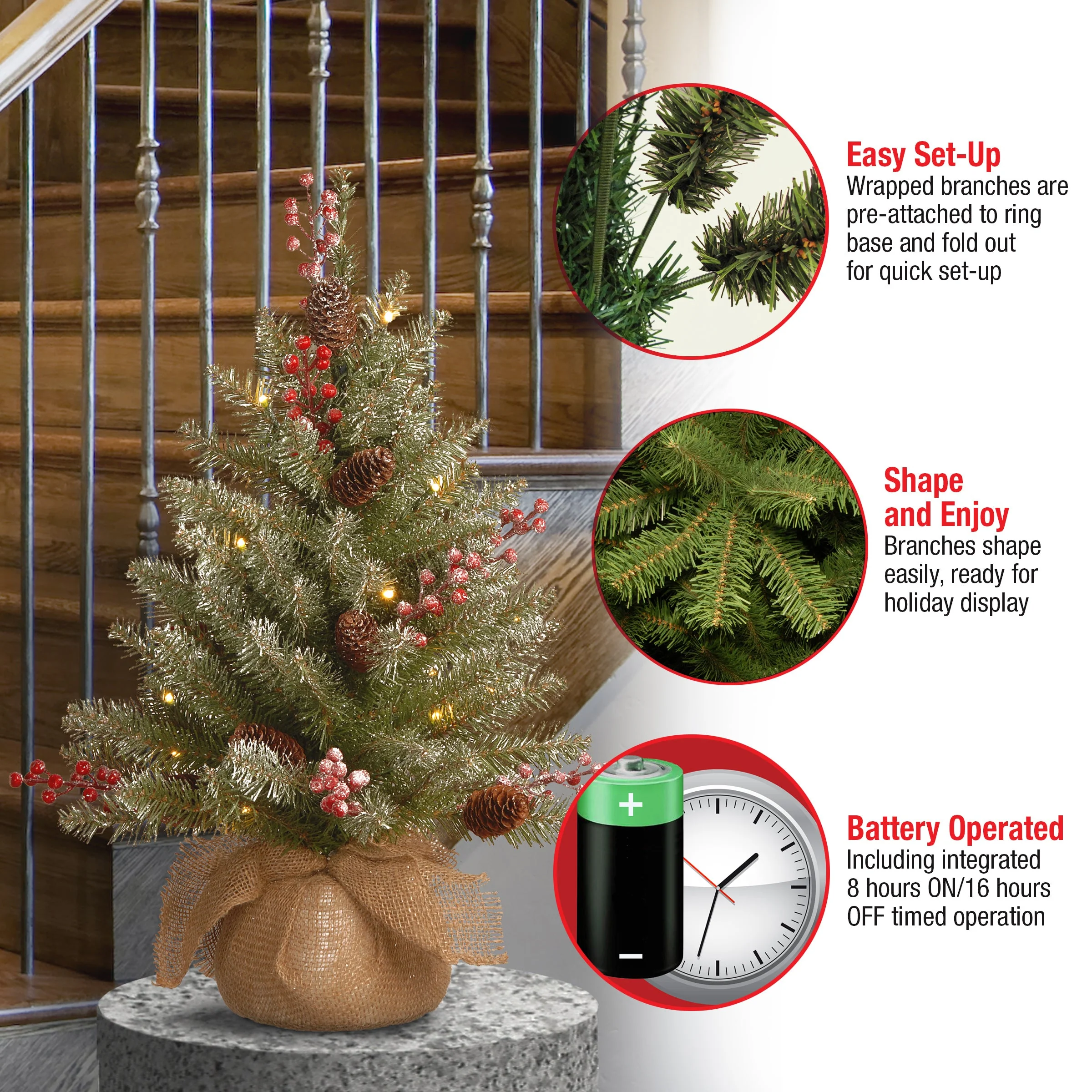 Easy Set-Up
Wrapped branches are pre-attached to ring base and fold out for quick set-up

Shape and Enjoy
Branches shape easily, ready for holiday display

+
−

Battery Operated
Including integrated 8 hours ON/16 hours OFF timed operation