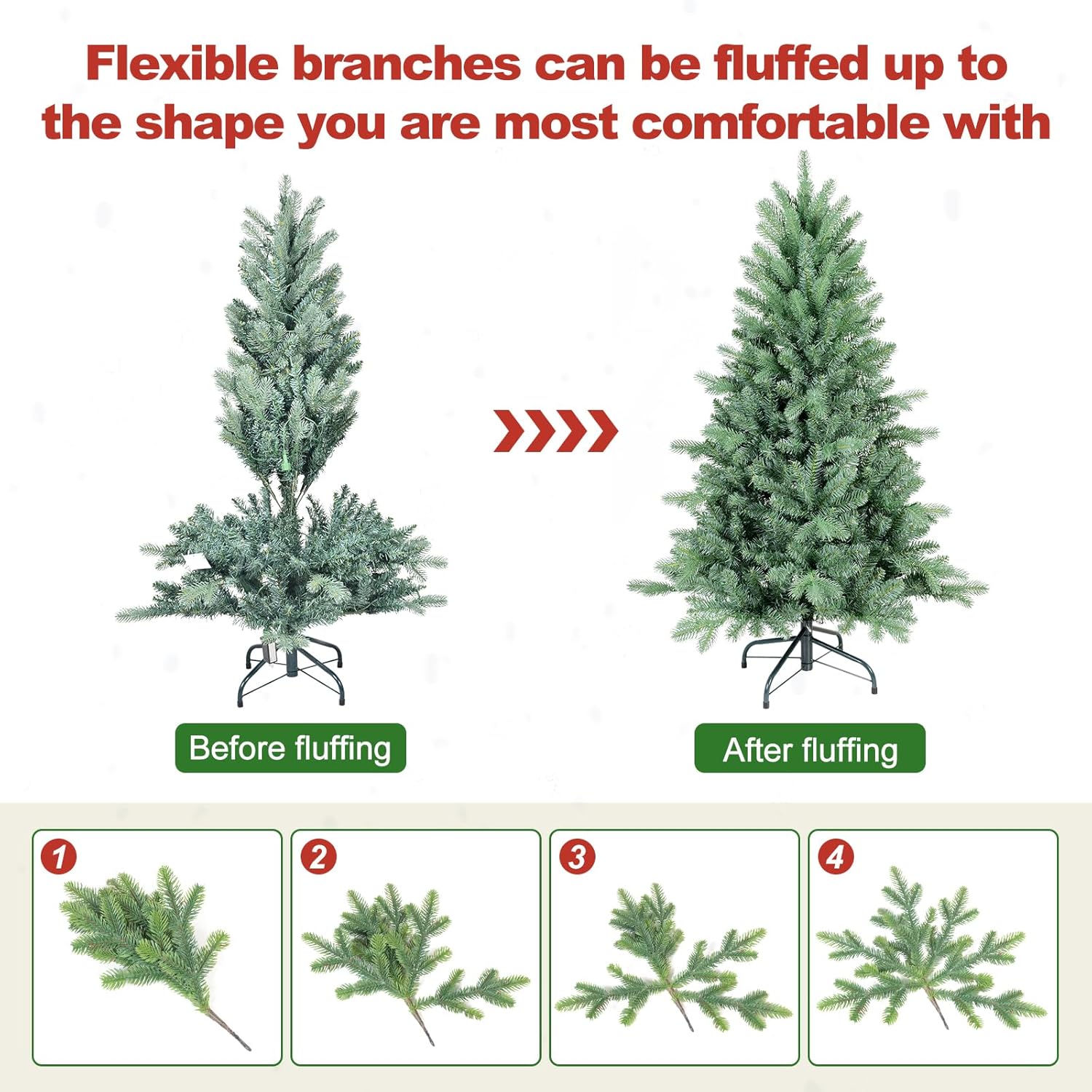 Flexible branches can be fluffed up to the shape you are most comfortable with

Before fluffing

After fluffing

1

2

3

4