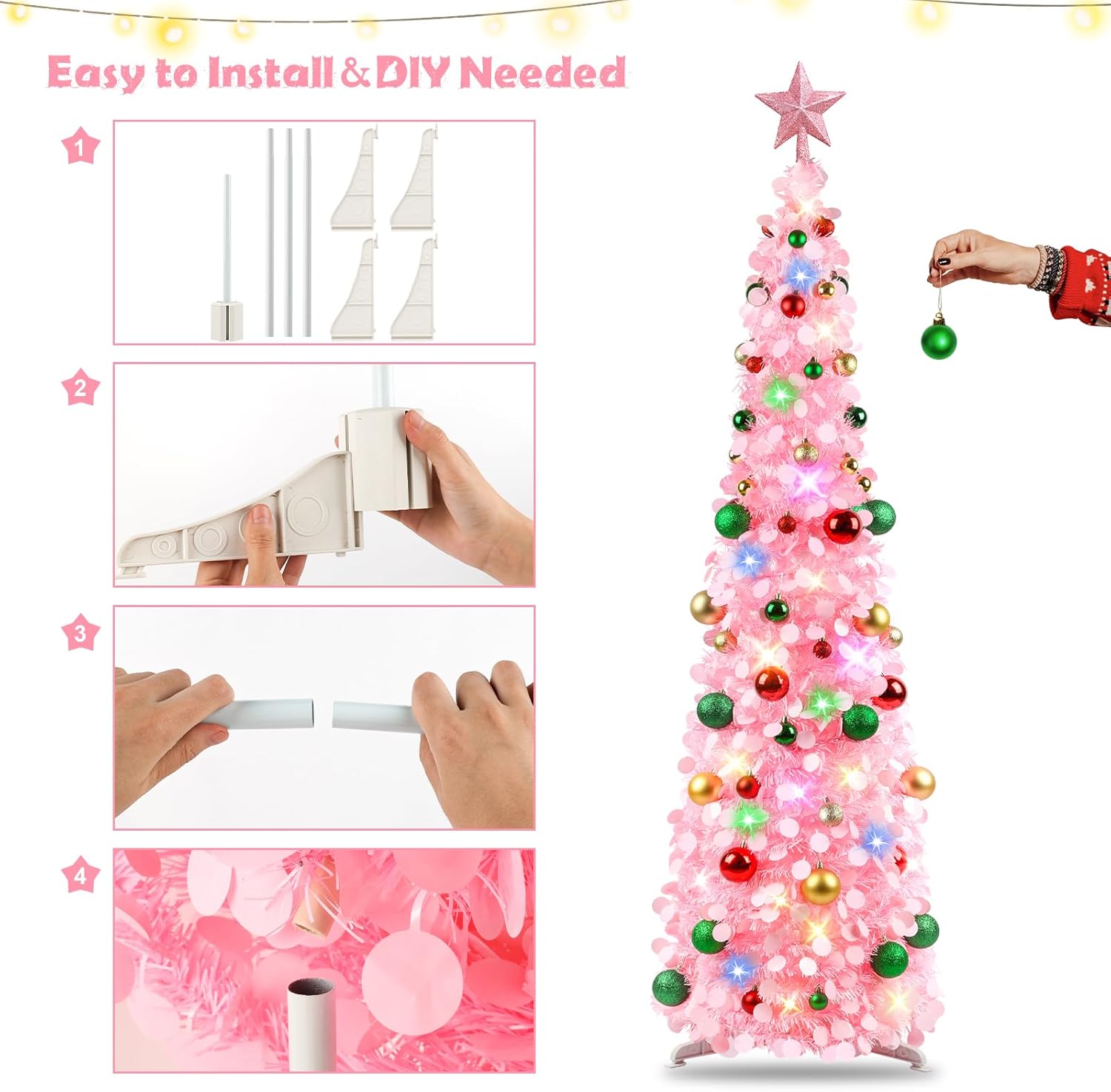 Easy to Install & DIY Needed

1

2

3

4