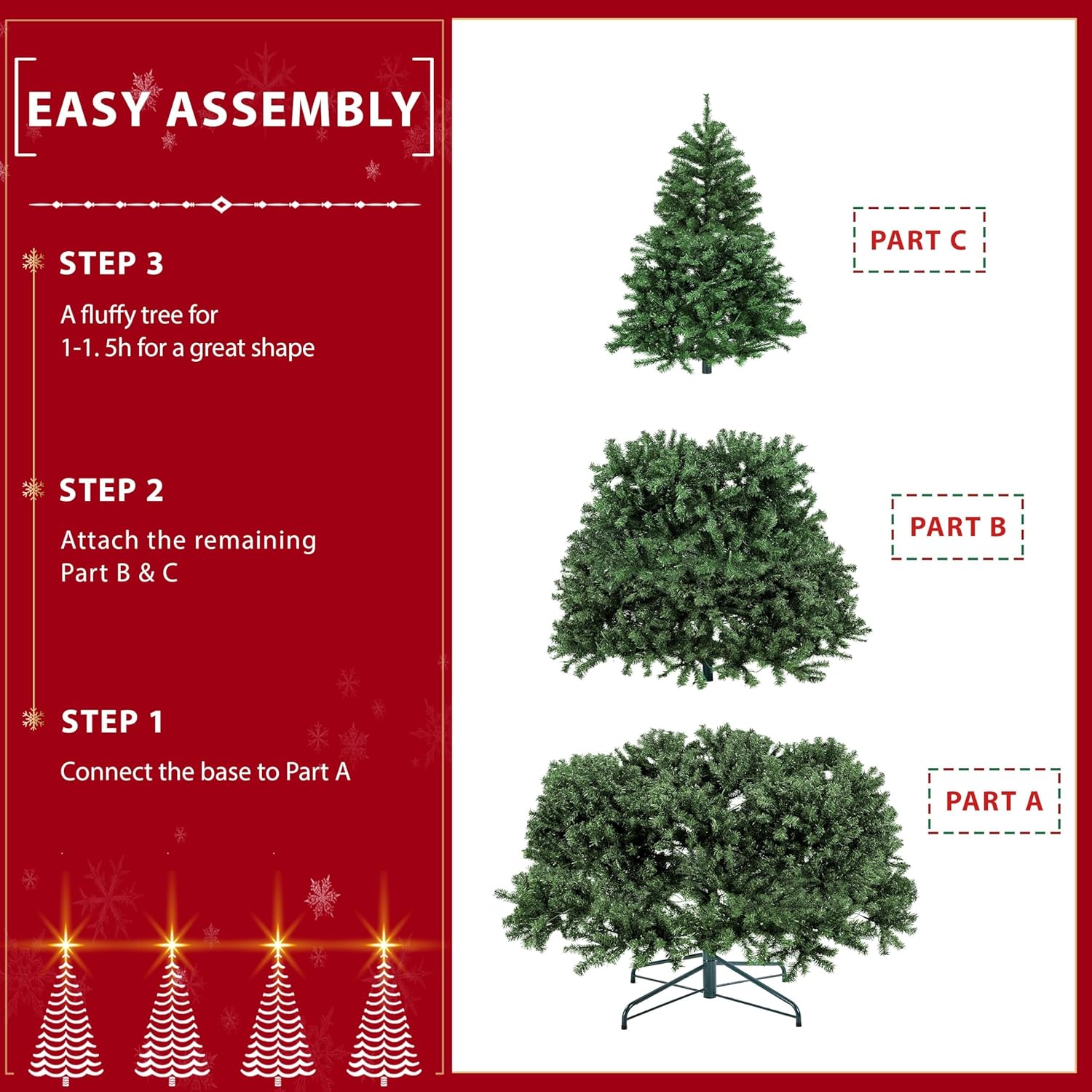 EASY ASSEMBLY

STEP 3

A fluffy tree for 1-1. 5h for a great shape

STEP 2

Attach the remaining Part B & C

STEP 1

Connect the base to Part A

PART C

PART B

PART A