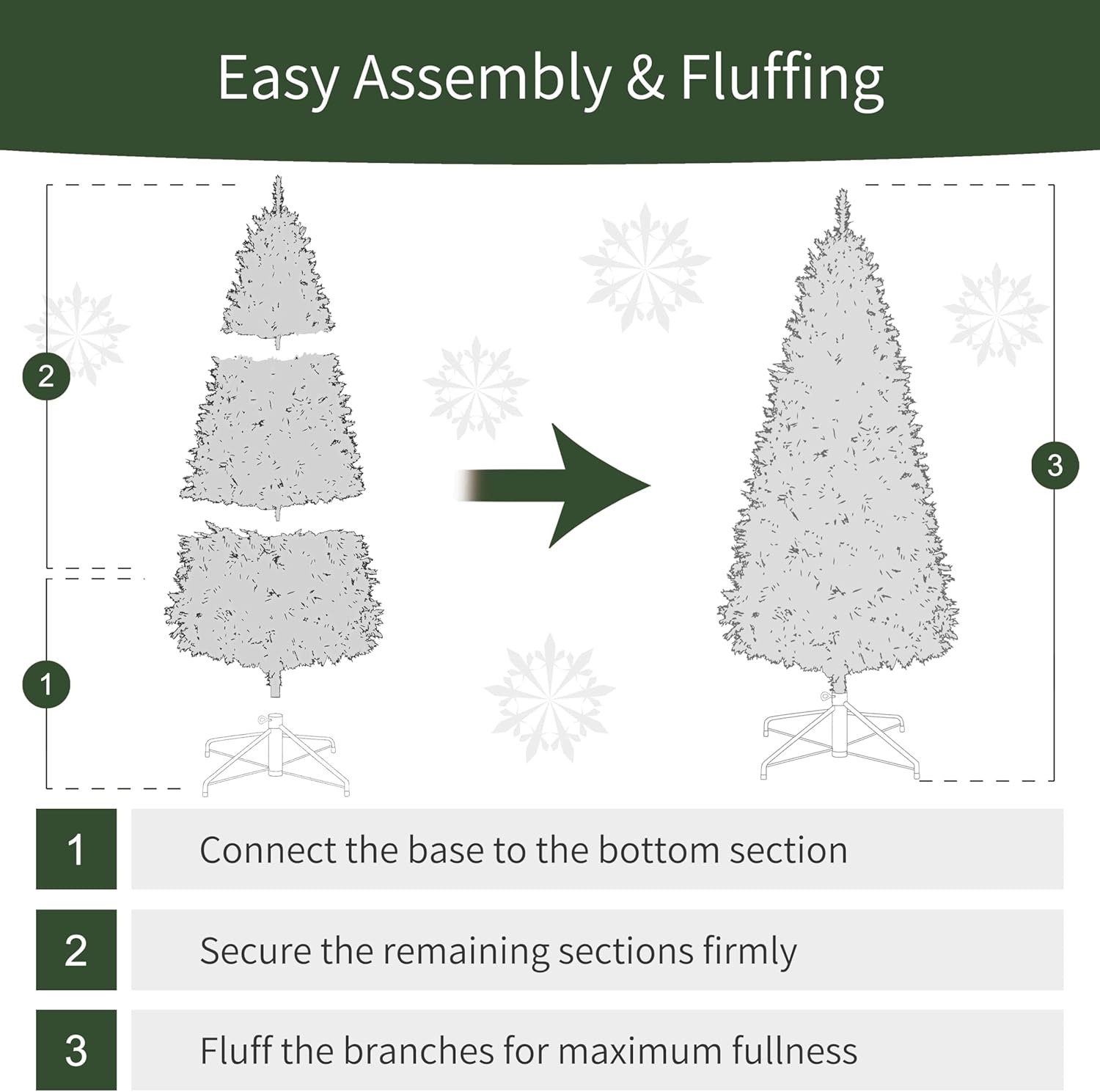 Easy Assembly & Fluffing

2

1

3

1 Connect the base to the bottom section

2 Secure the remaining sections firmly

3 Fluff the branches for maximum fullness