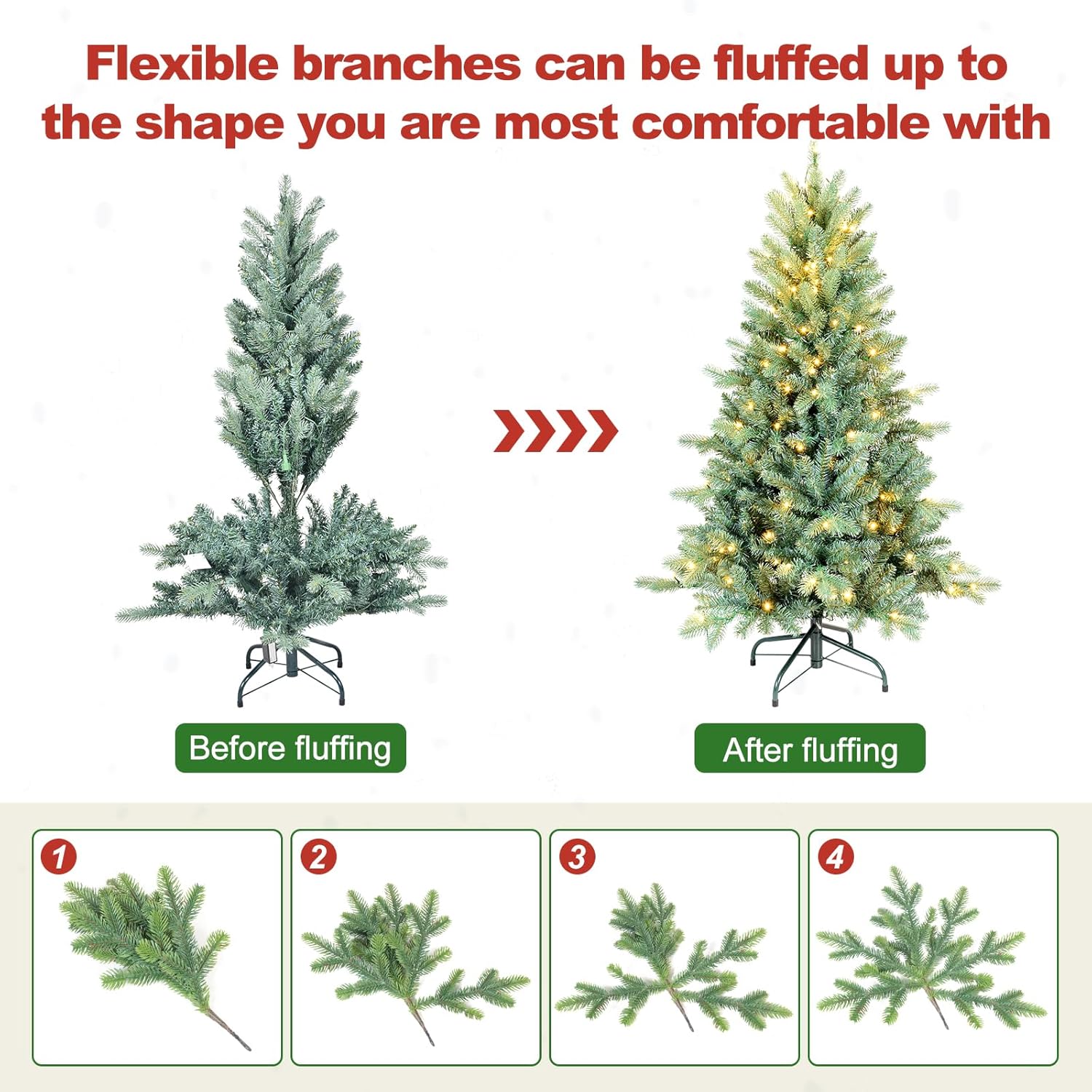 Flexible branches can be fluffed up to the shape you are most comfortable with

Before fluffing

After fluffing

1

2

3

4