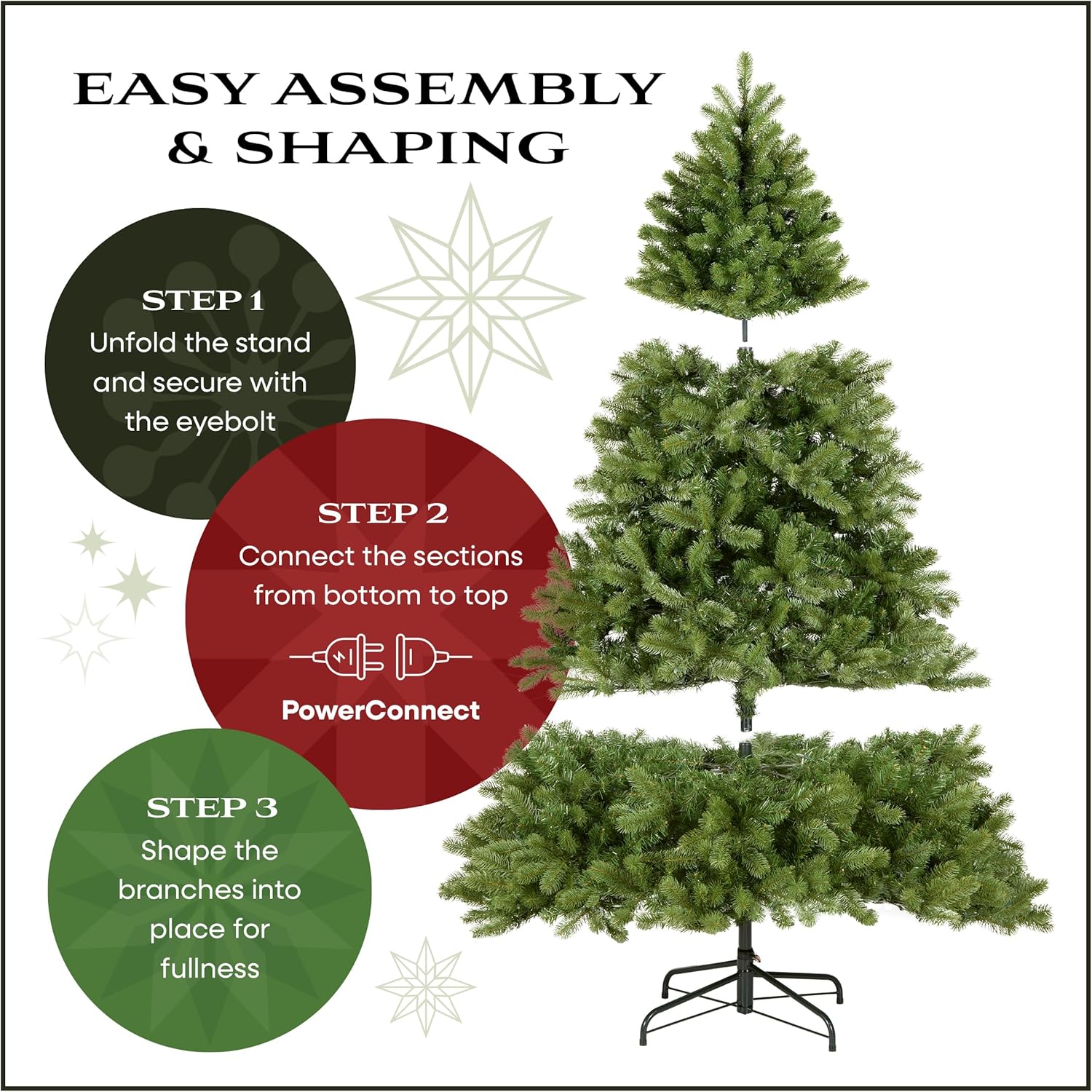 EASY ASSEMBLY & SHAPING

STEP 1
Unfold the stand and secure with the eyebolt

STEP 2
Connect the sections from bottom to top

PowerConnect

STEP 3
Shape the branches into place for fullness