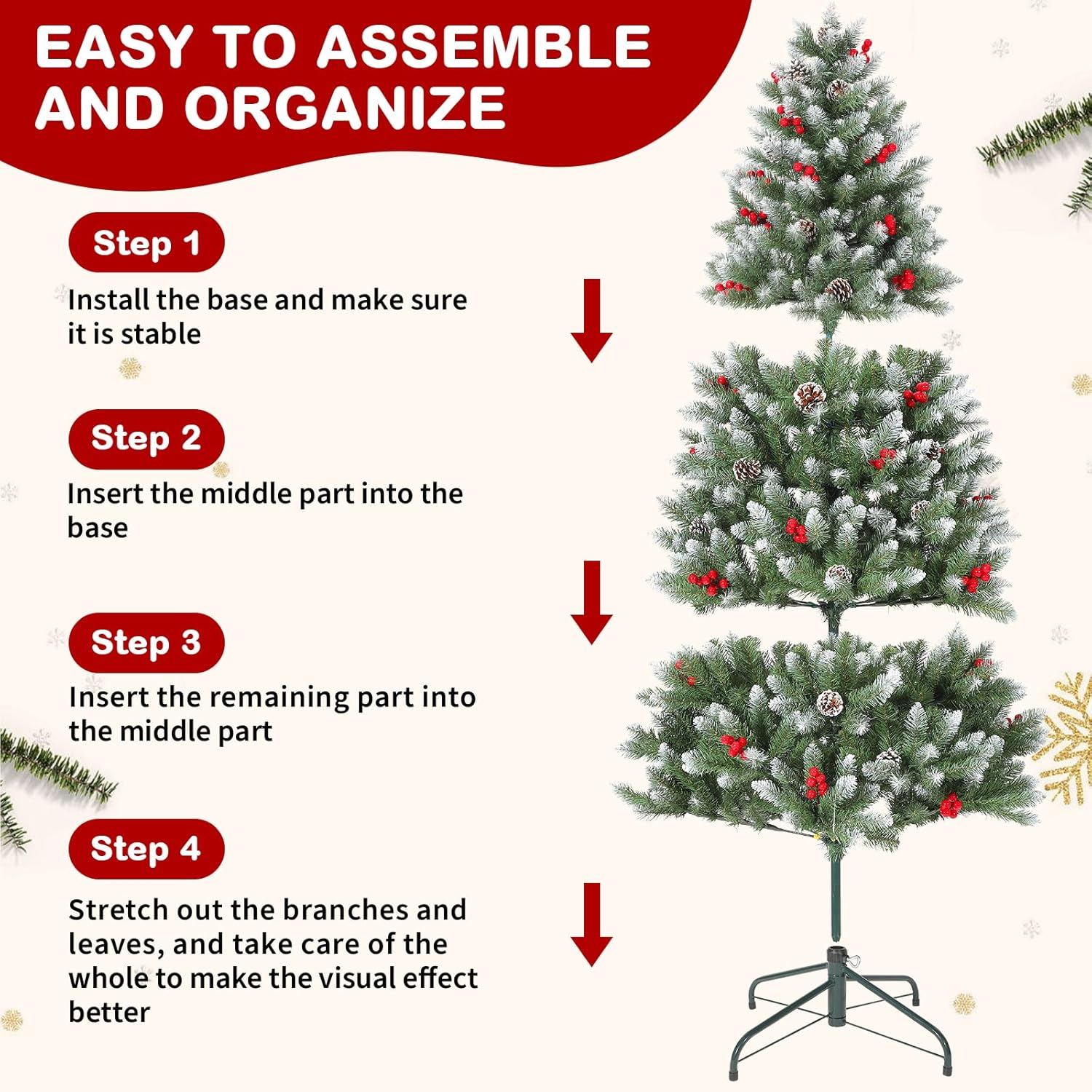 EASY TO ASSEMBLE AND ORGANIZE

Step 1

Install the base and make sure it is stable

Step 2

Insert the middle part into the base

Step 3

Insert the remaining part into the middle part

Step 4

Stretch out the branches and leaves, and take care of the whole to make the visual effect better