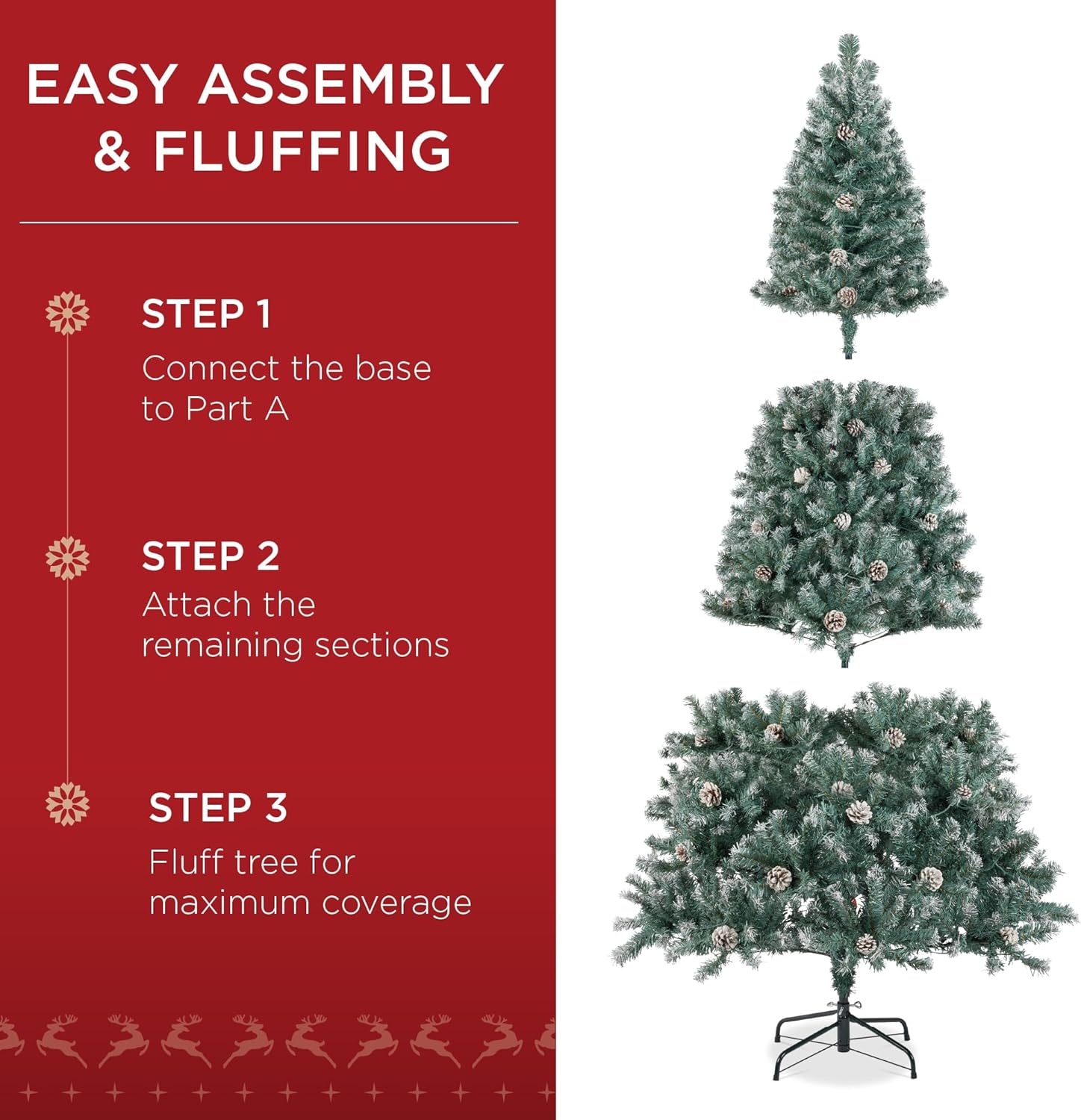 EASY ASSEMBLY & FLUFFING

STEP 1
Connect the base to Part A

STEP 2
Attach the remaining sections

STEP 3
Fluff tree for maximum coverage