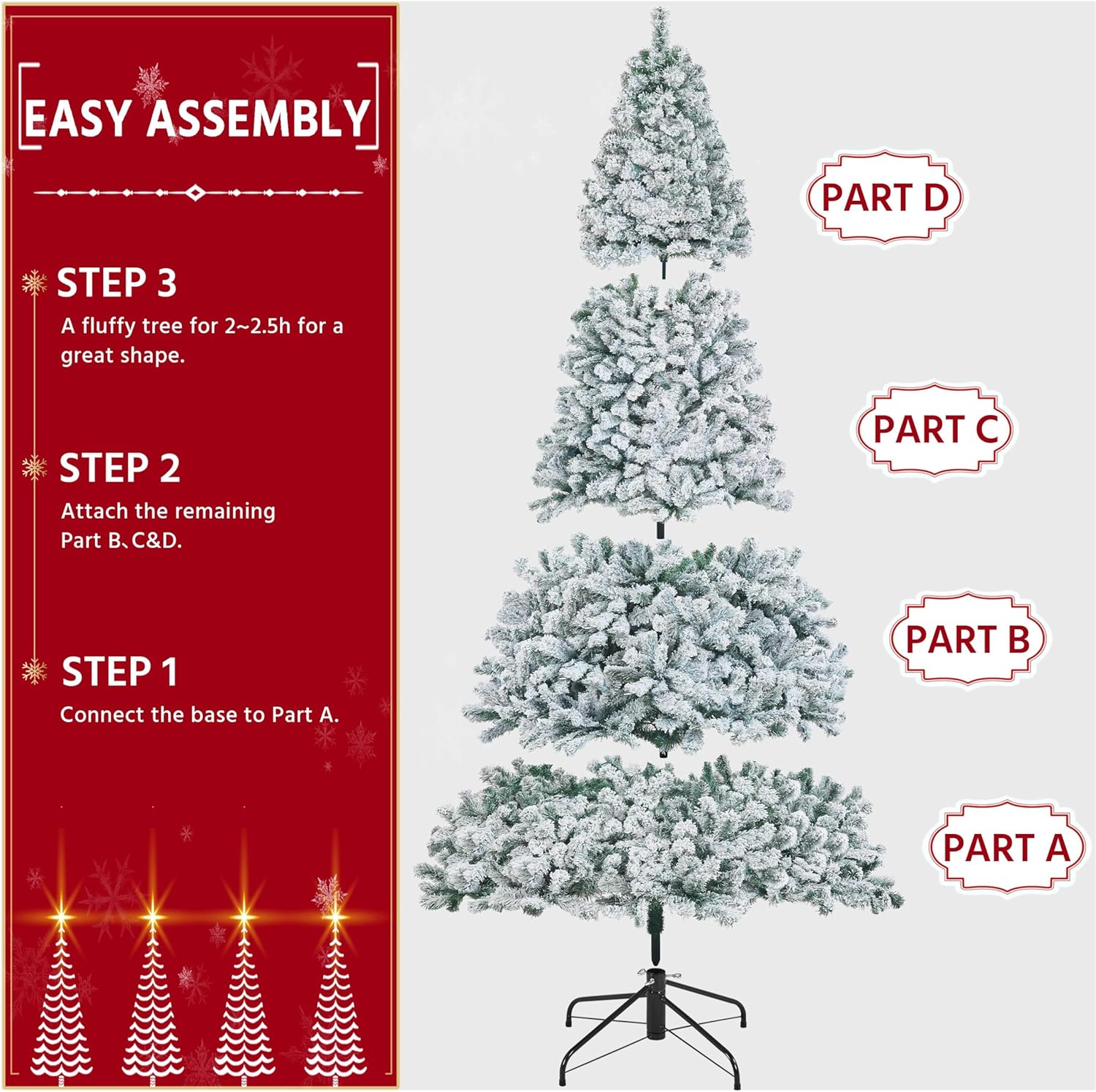 EASY ASSEMBLY

STEP 3
A fluffy tree for 2~2.5h for a great shape.

STEP 2
Attach the remaining Part B、C&D.

STEP 1
Connect the base to Part A.

PART D

PART C

PART B

PART A