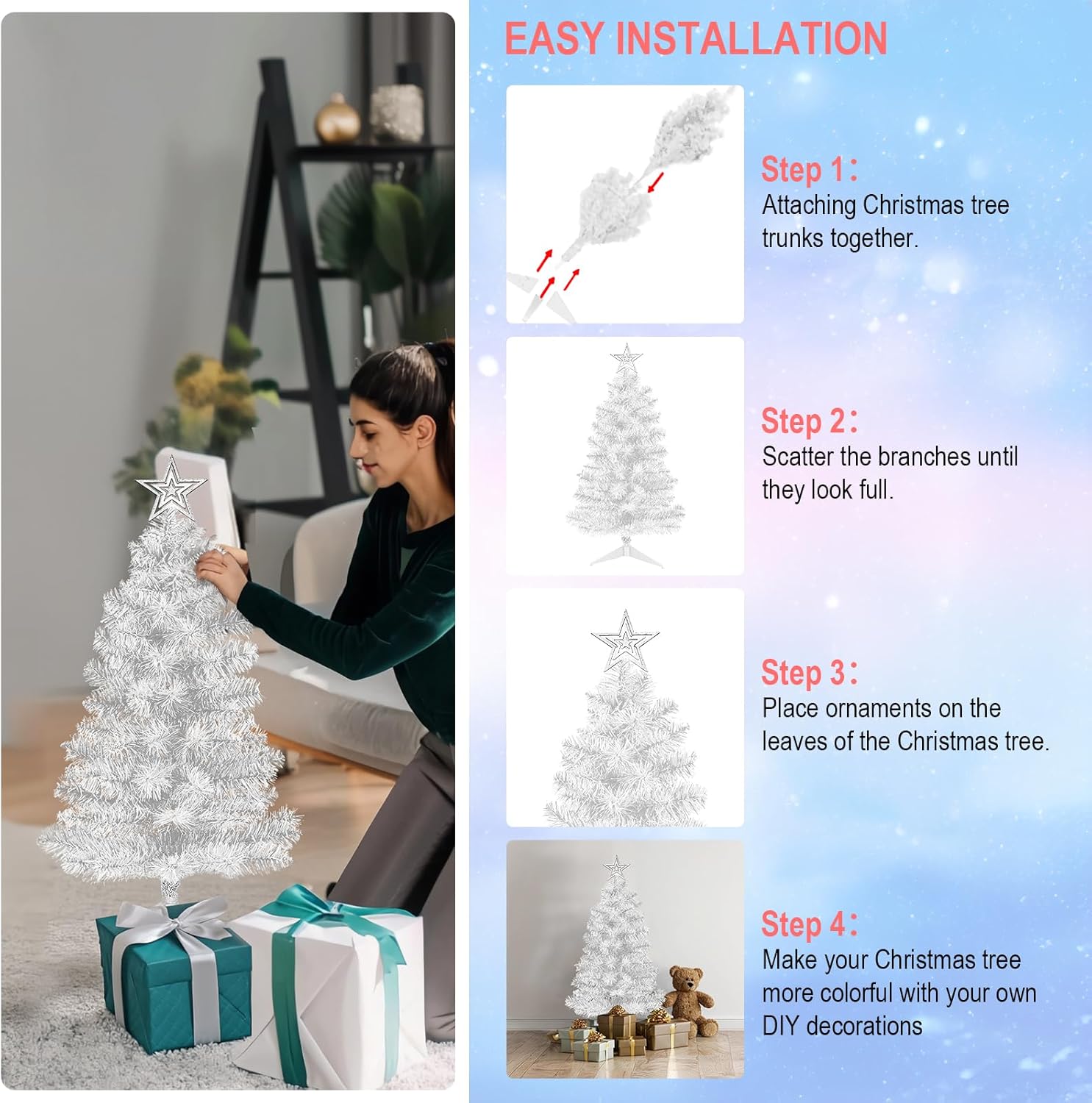 EASY INSTALLATION

Step 1：
Attaching Christmas tree trunks together.

Step 2：
Scatter the branches until they look full.

Step 3：
Place ornaments on the leaves of the Christmas tree.

Step 4：
Make your Christmas tree more colorful with your own DIY decorations