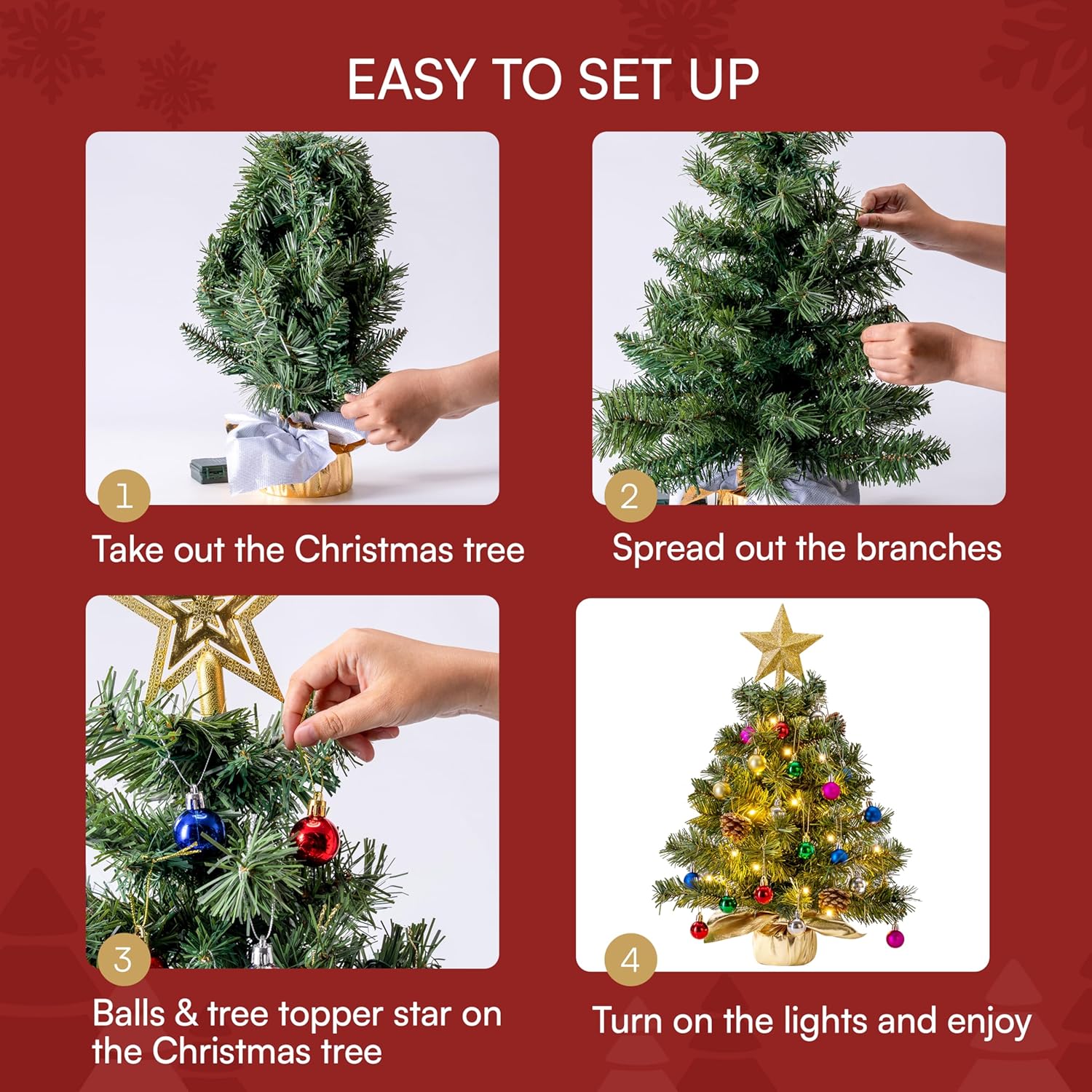 EASY TO SET UP

1
Take out the Christmas tree

2
Spread out the branches

3
Balls & tree topper star on the Christmas tree

4
Turn on the lights and enjoy