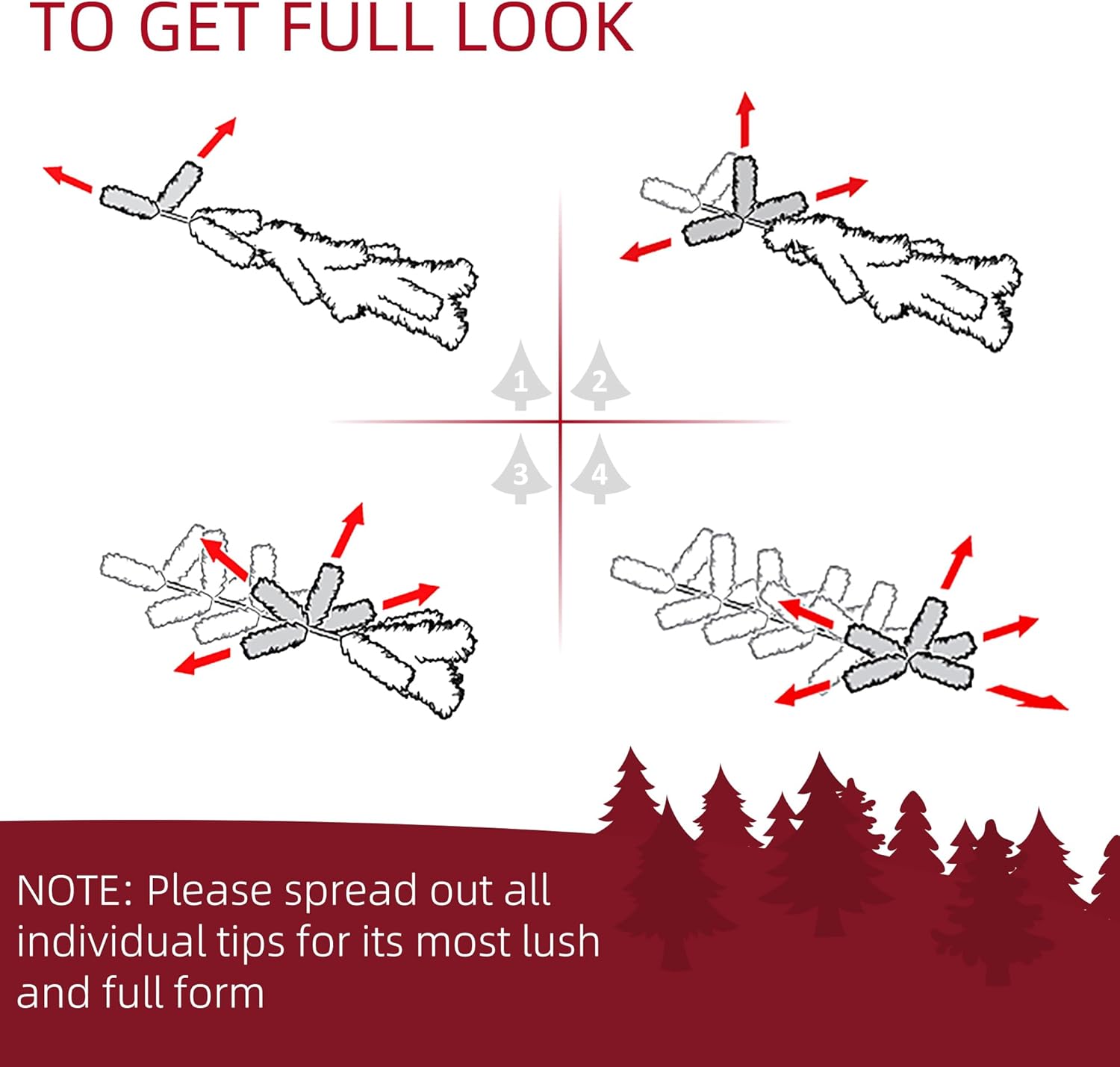 TO GET FULL LOOK

1
2
3
4

NOTE: Please spread out all individual tips for its most lush and full form