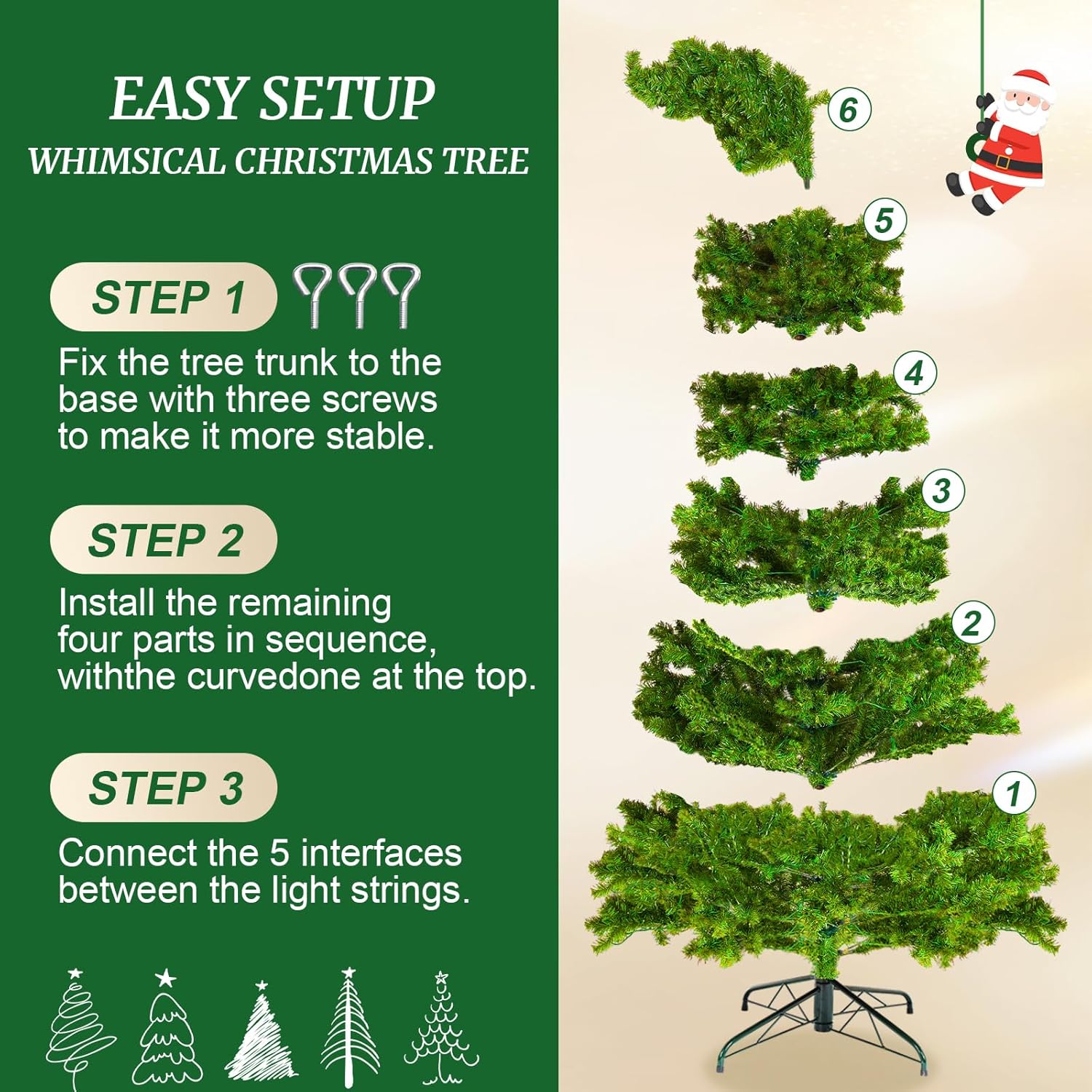 EASY SETUP
WHIMSICAL CHRISTMAS TREE

STEP 1

Fix the tree trunk to the base with three screws to make it more stable.

STEP 2

Install the remaining four parts in sequence, withthe curvedone at the top.

STEP 3

Connect the 5 interfaces between the light strings.

6
5
4
3
2
1