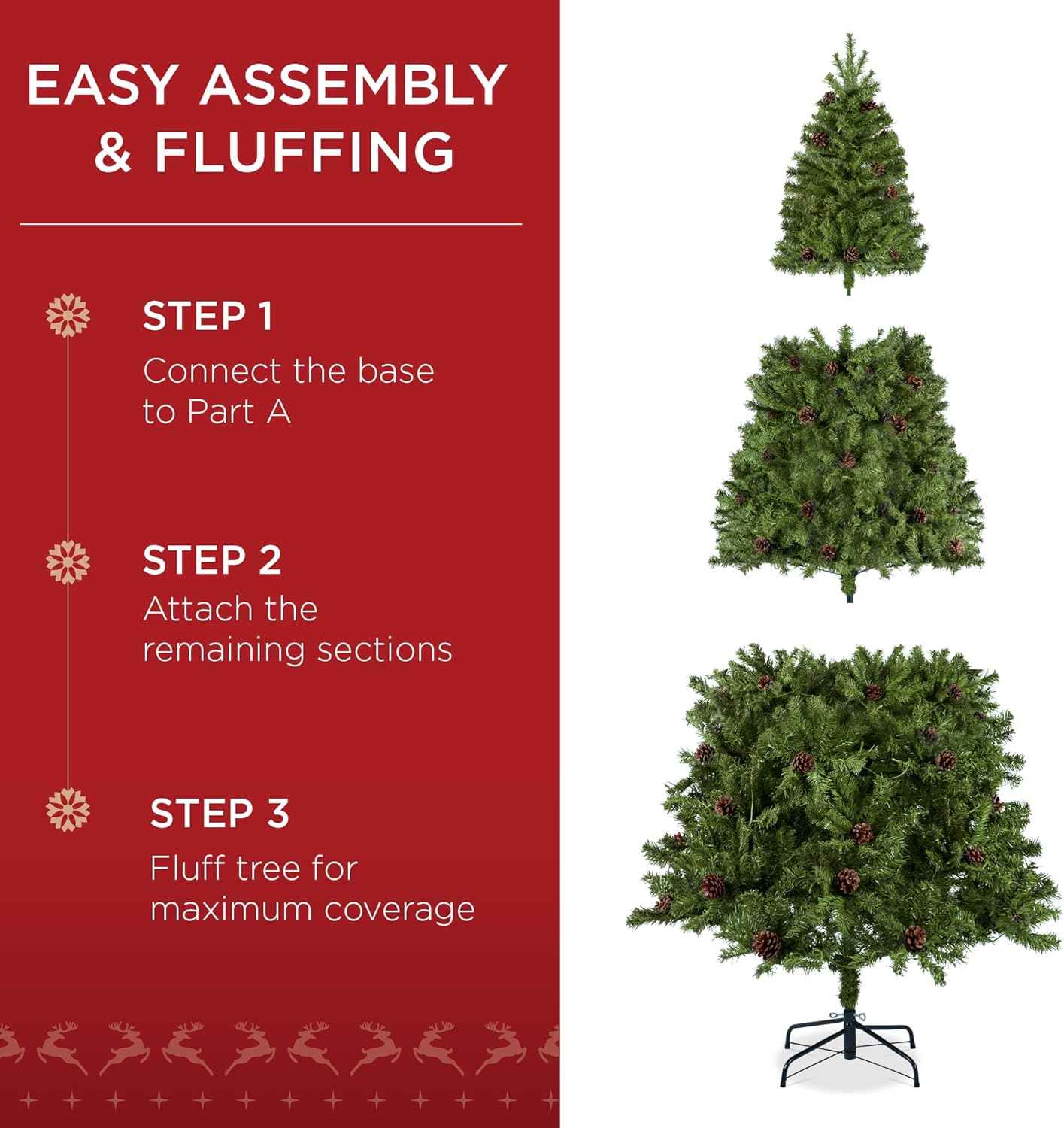 EASY ASSEMBLY & FLUFFING

STEP 1
Connect the base to Part A

STEP 2
Attach the remaining sections

STEP 3
Fluff tree for maximum coverage