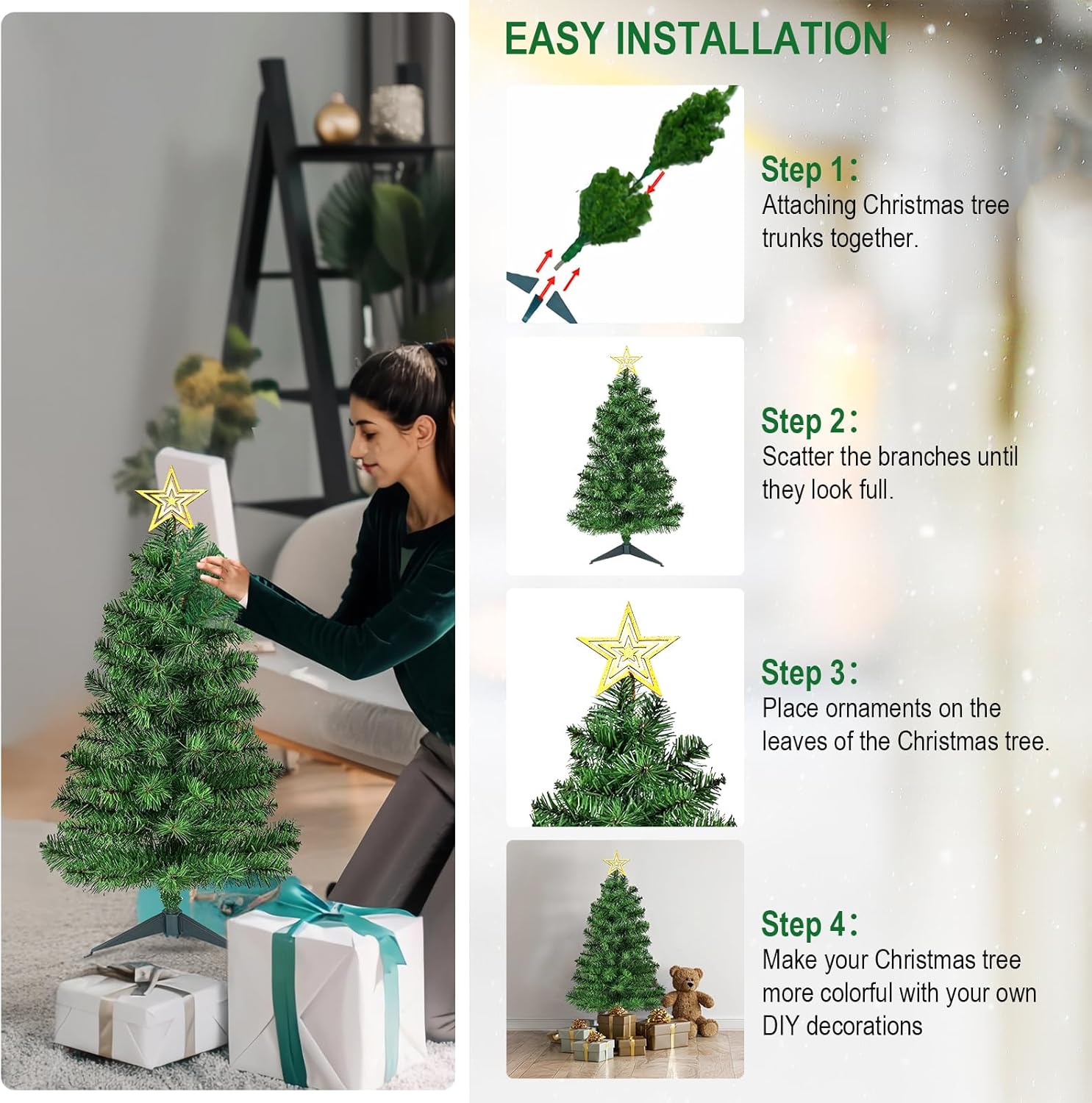 EASY INSTALLATION

Step 1:
Attaching Christmas tree trunks together.

Step 2:
Scatter the branches until they look full.

Step 3:
Place ornaments on the leaves of the Christmas tree.

Step 4:
Make your Christmas tree more colorful with your own DIY decorations