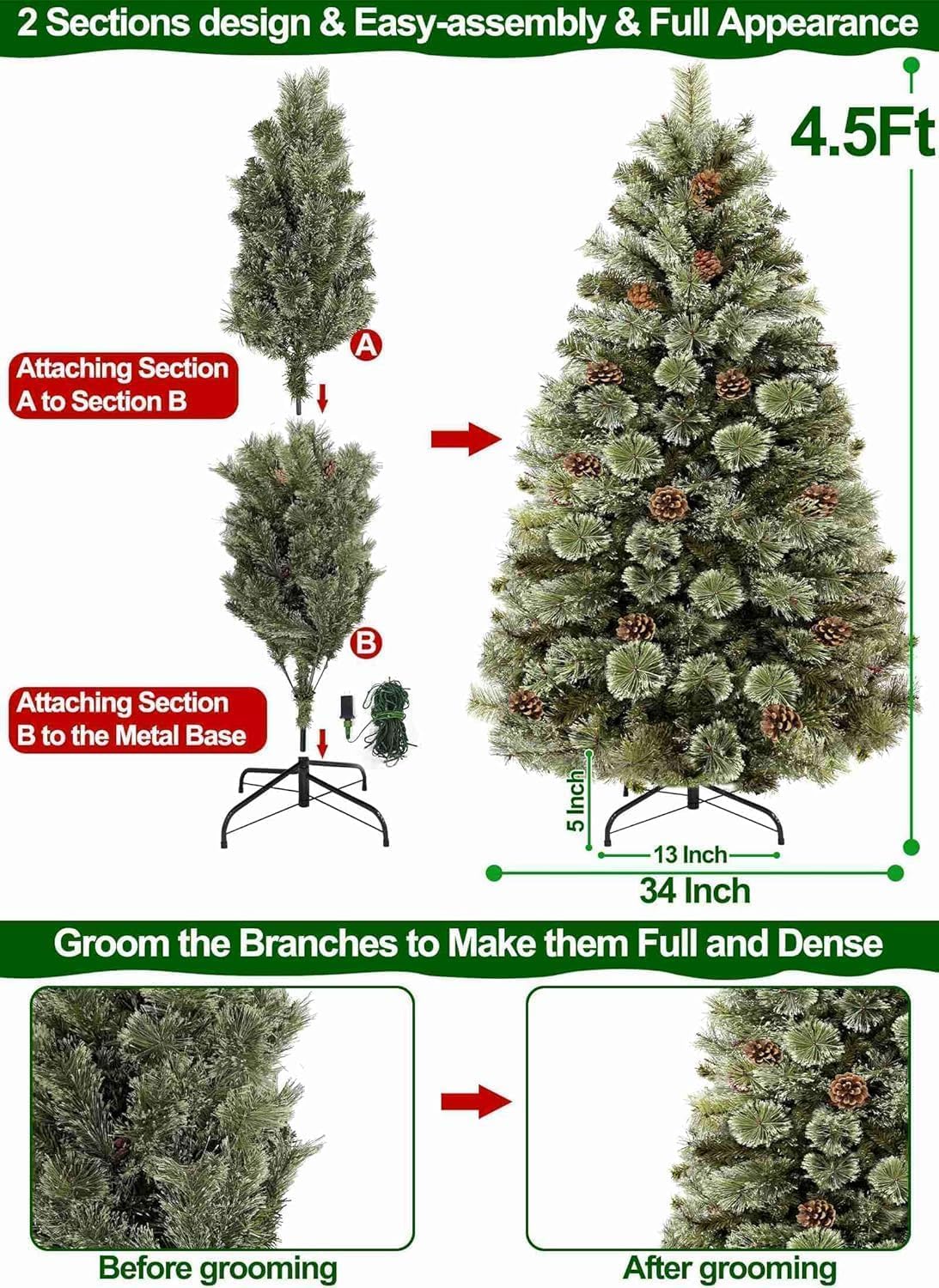 2 Sections design & Easy-assembly & Full Appearance

4.5Ft

A

Attaching Section A to Section B

B

Attaching Section B to the Metal Base

5 Inch

13 Inch

34 Inch

Groom the Branches to Make them Full and Dense

Before grooming

After grooming