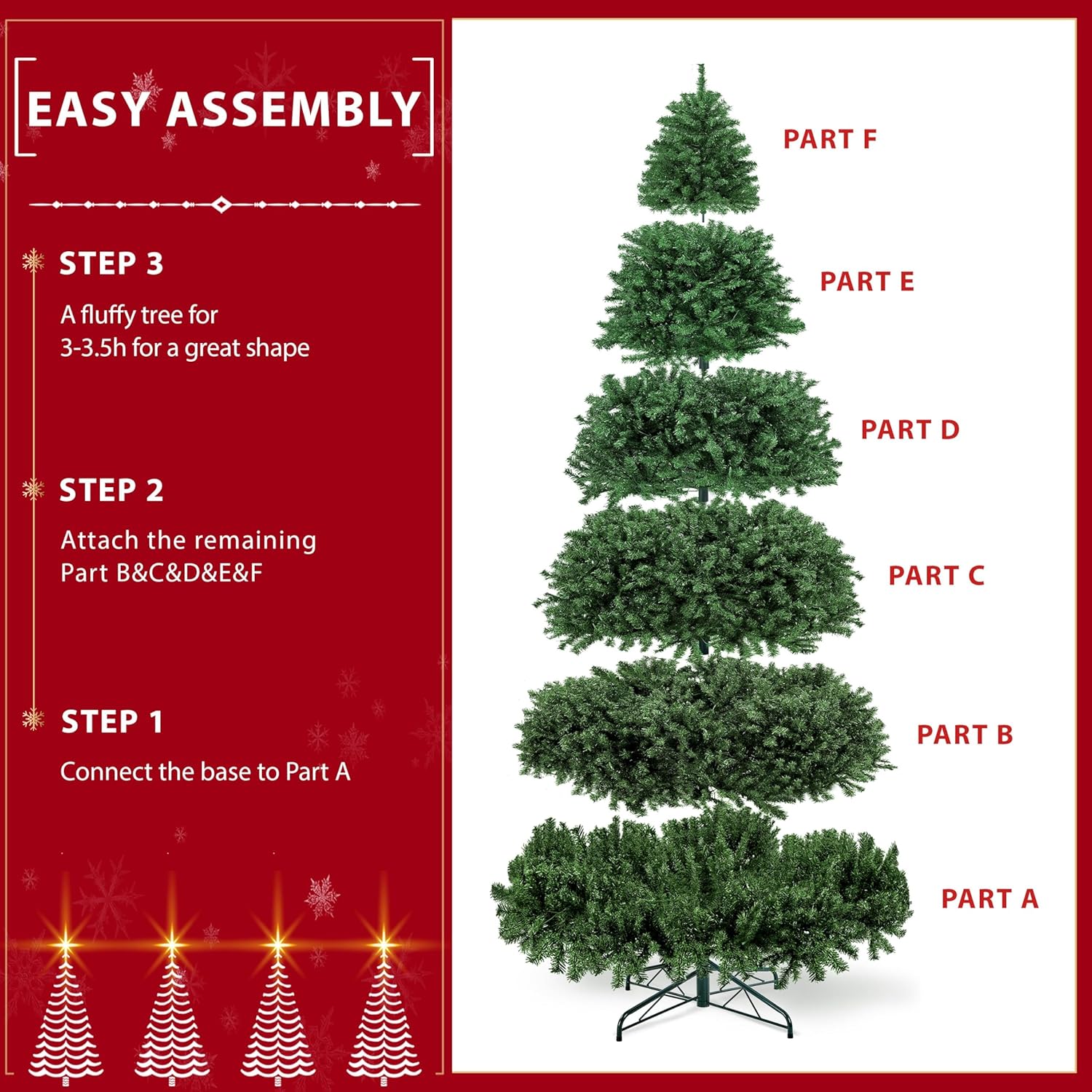 EASY ASSEMBLY

STEP 3

A fluffy tree for 3-3.5h for a great shape

STEP 2

Attach the remaining Part B&C&D&E&F

STEP 1

Connect the base to Part A

PART F

PART E

PART D

PART C

PART B

PART A