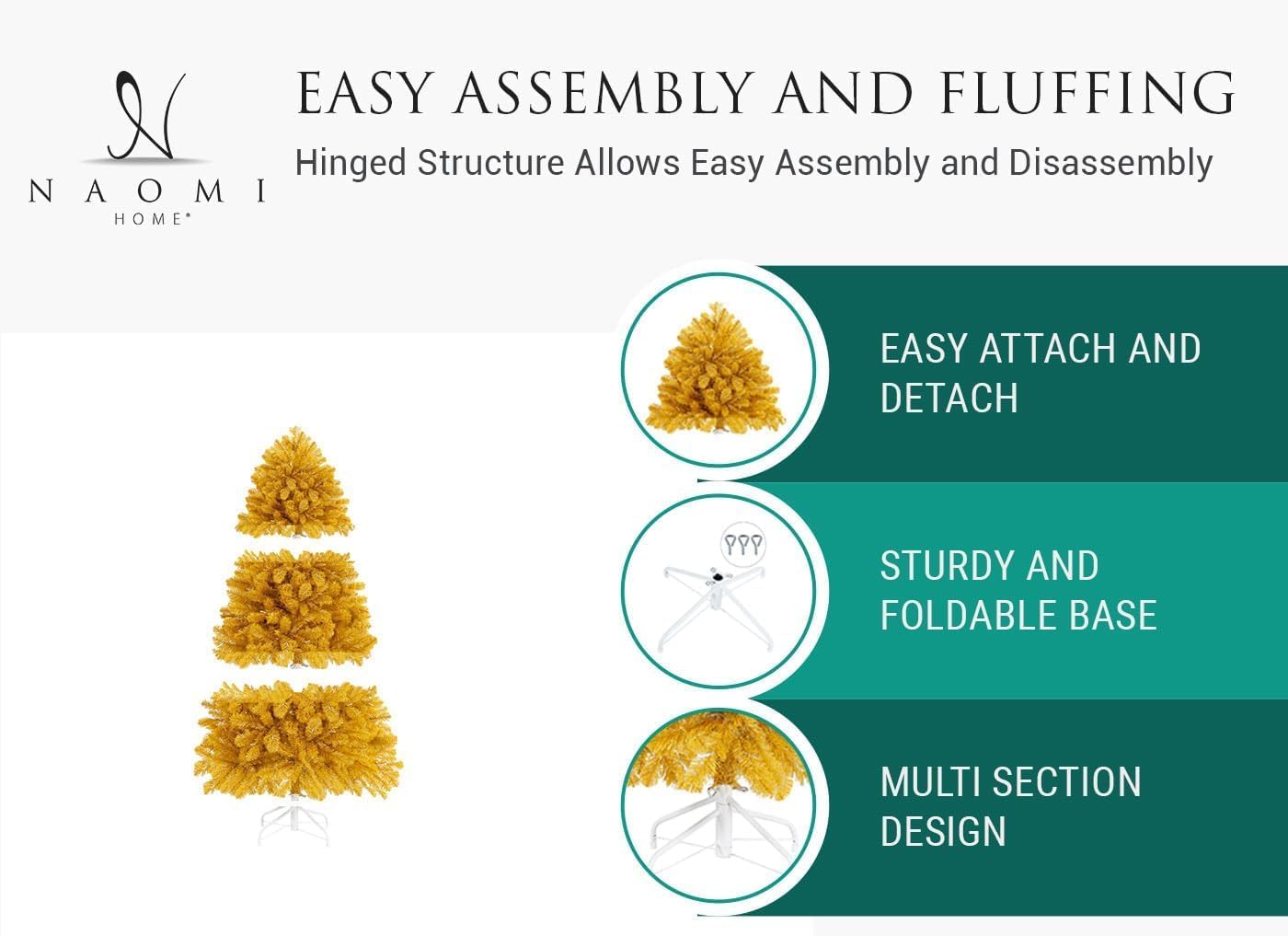 N
NAOMI
HOME®

EASY ASSEMBLY AND FLUFFING
Hinged Structure Allows Easy Assembly and Disassembly

EASY ATTACH AND DETACH

STURDY AND FOLDABLE BASE

MULTI SECTION DESIGN