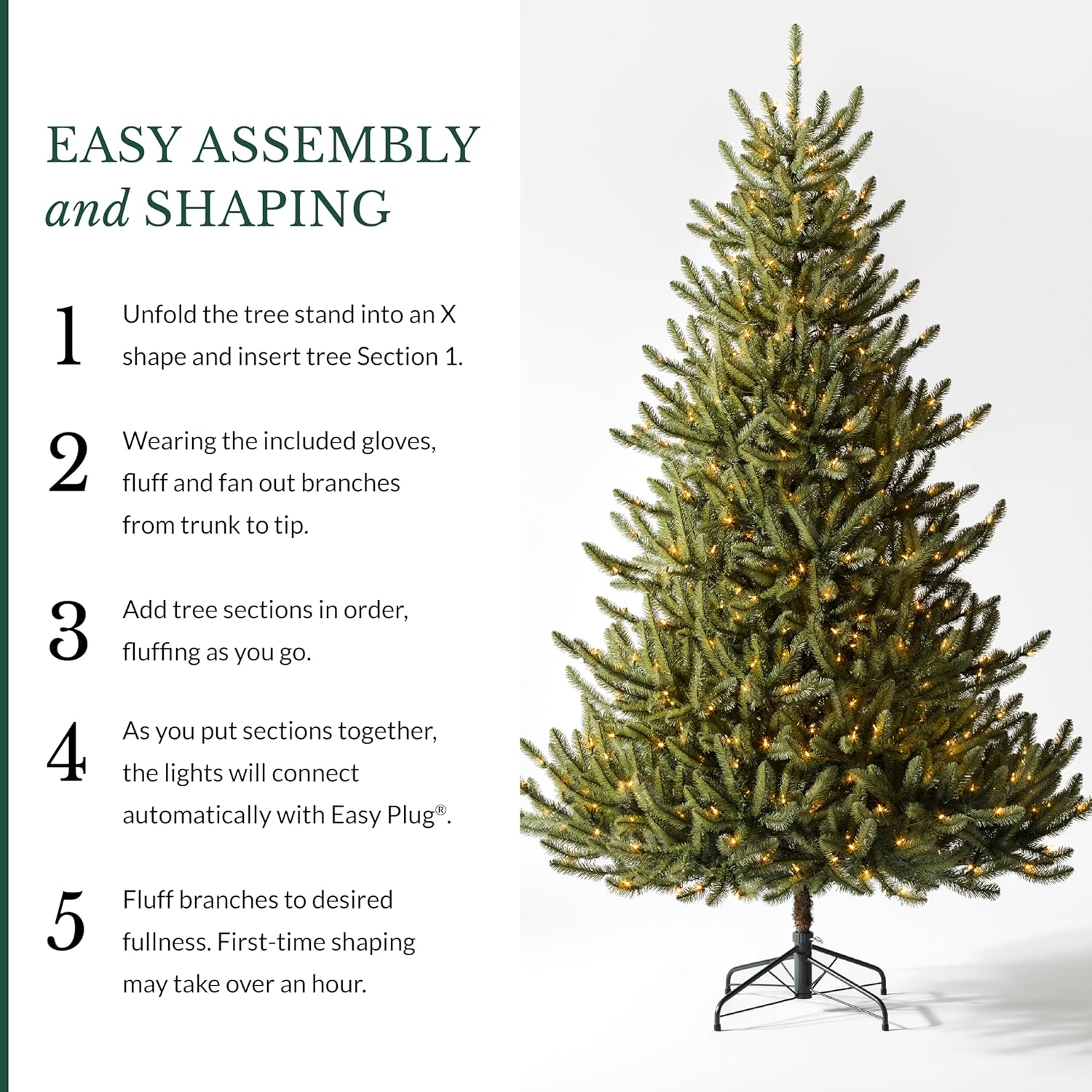 EASY ASSEMBLY
and SHAPING

1 Unfold the tree stand into an X shape and insert tree Section 1.

2 Wearing the included gloves, fluff and fan out branches from trunk to tip.

3 Add tree sections in order, fluffing as you go.

4 As you put sections together, the lights will connect automatically with Easy Plug®.

5 Fluff branches to desired fullness. First-time shaping may take over an hour.