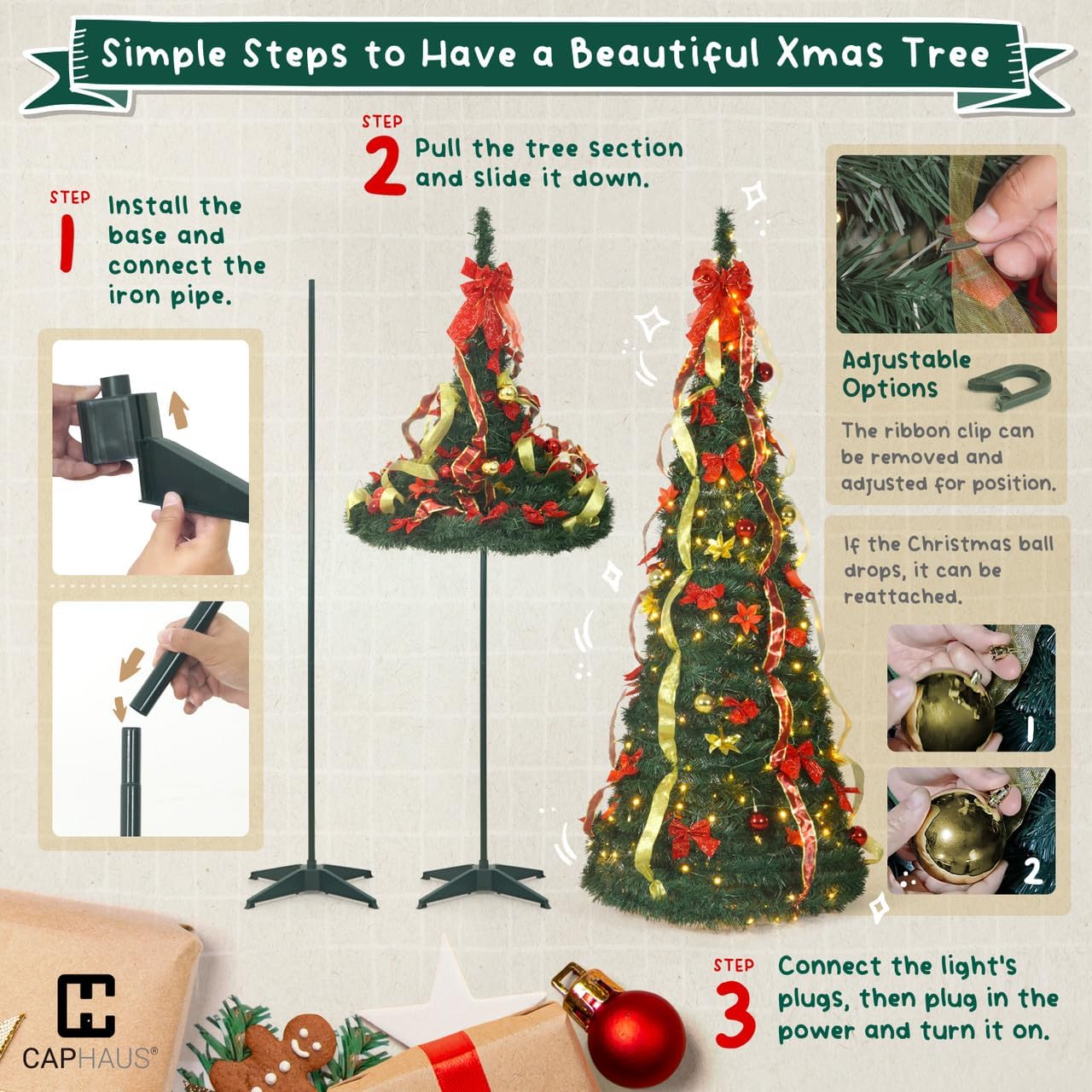 Simple Steps to Have a Beautiful Xmas Tree

STEP 1 Install the base and connect the iron pipe.

STEP 2 Pull the tree section and slide it down.

Adjustable Options

The ribbon clip can be removed and adjusted for position.

If the Christmas ball drops, it can be reattached.

1

2

STEP 3 Connect the light's plugs, then plug in the power and turn it on.

CAPHAUS®