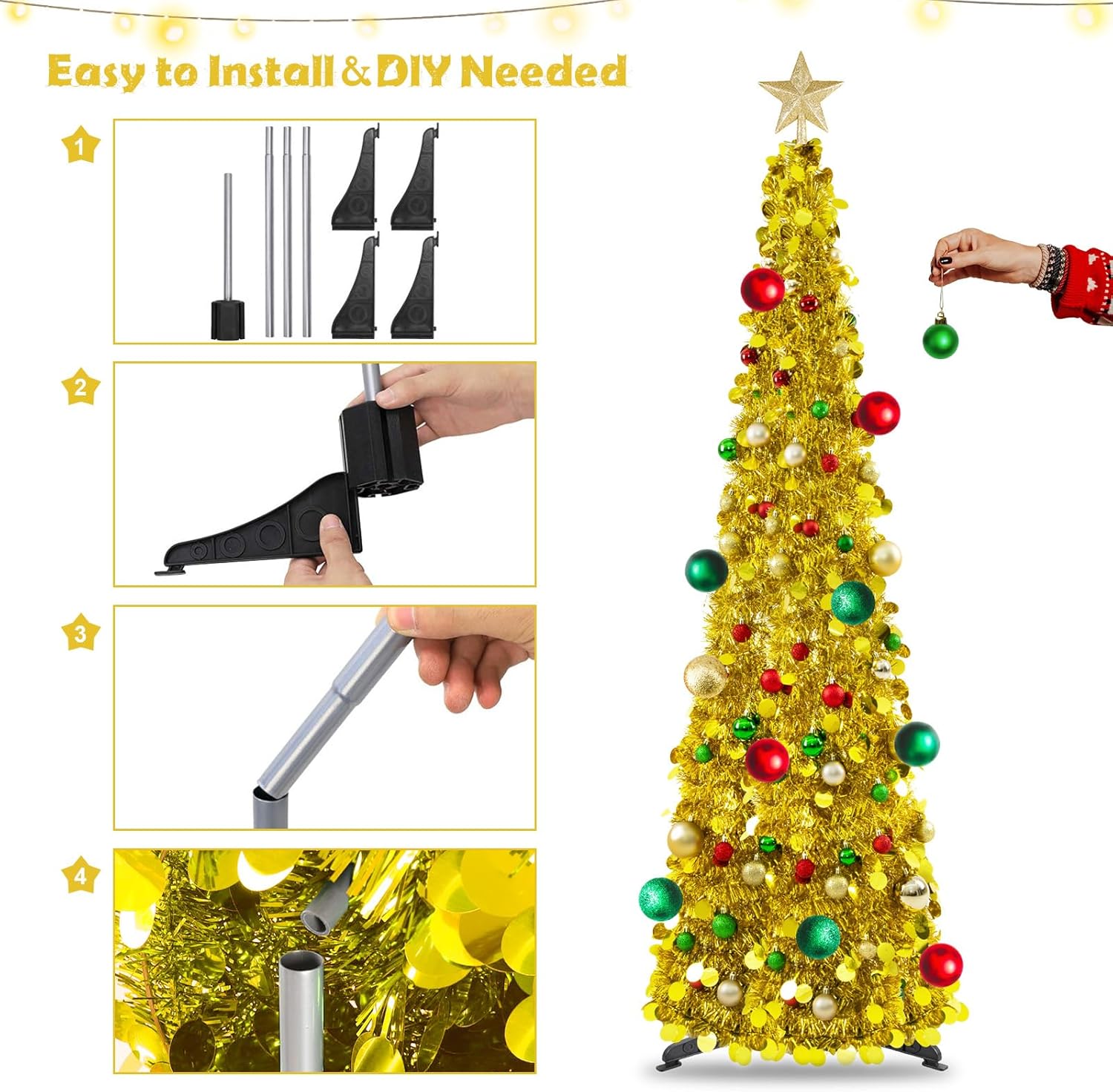 Easy to Install & DIY Needed

1

2

3

4