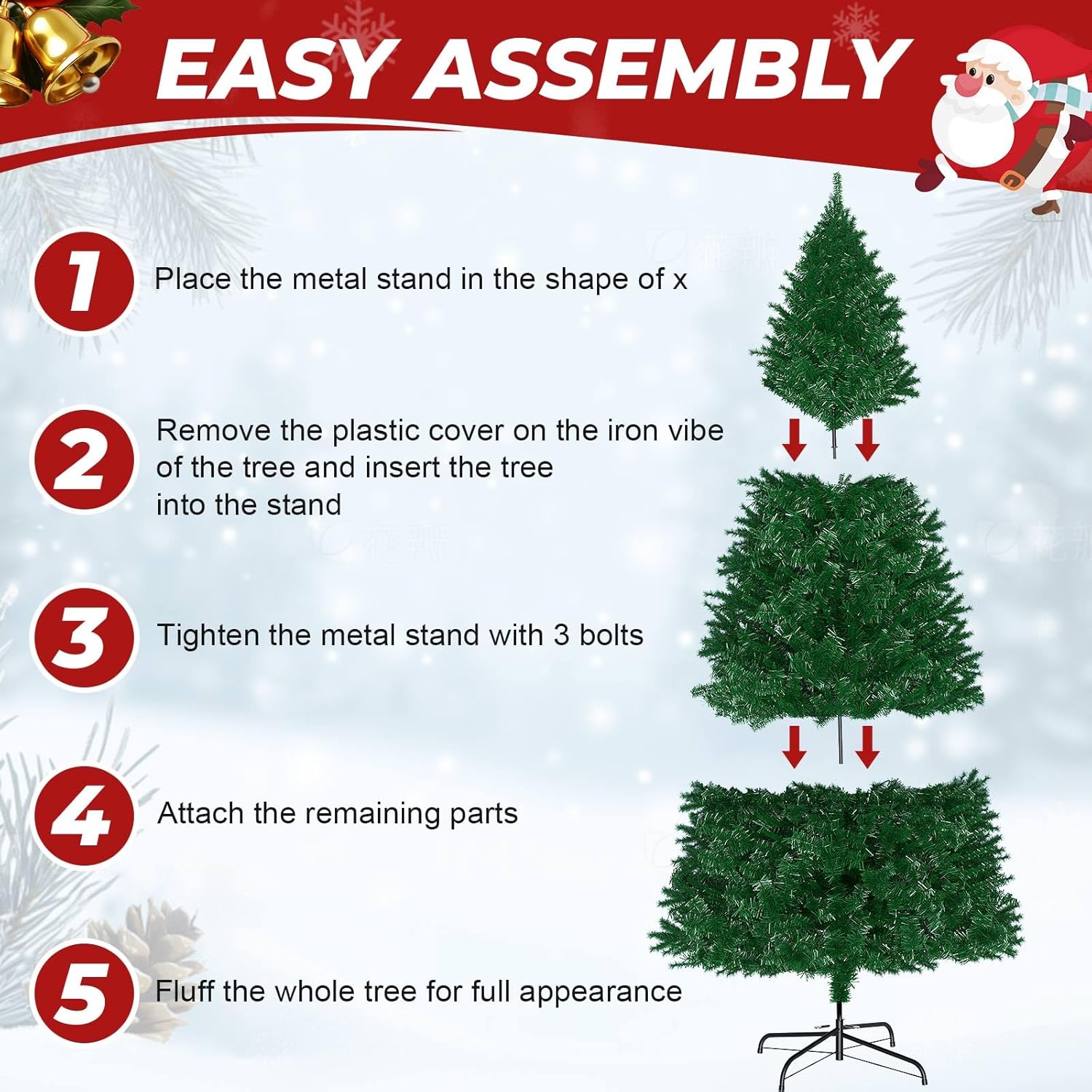 EASY ASSEMBLY

1 Place the metal stand in the shape of x

2 Remove the plastic cover on the iron vibe of the tree and insert the tree into the stand

3 Tighten the metal stand with 3 bolts

4 Attach the remaining parts

5 Fluff the whole tree for full appearance