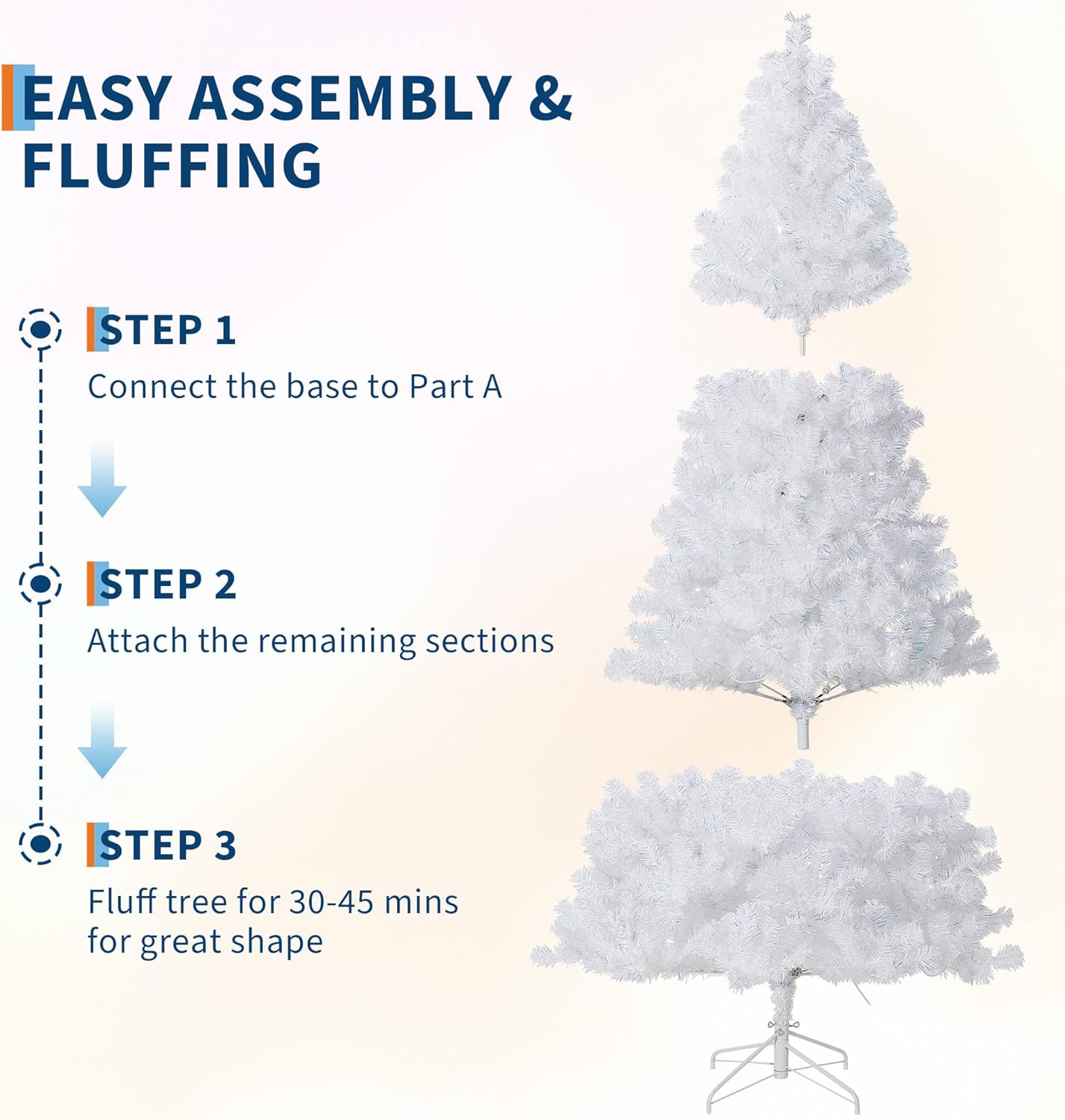 EASY ASSEMBLY & FLUFFING

STEP 1
Connect the base to Part A

STEP 2
Attach the remaining sections

STEP 3
Fluff tree for 30-45 mins for great shape