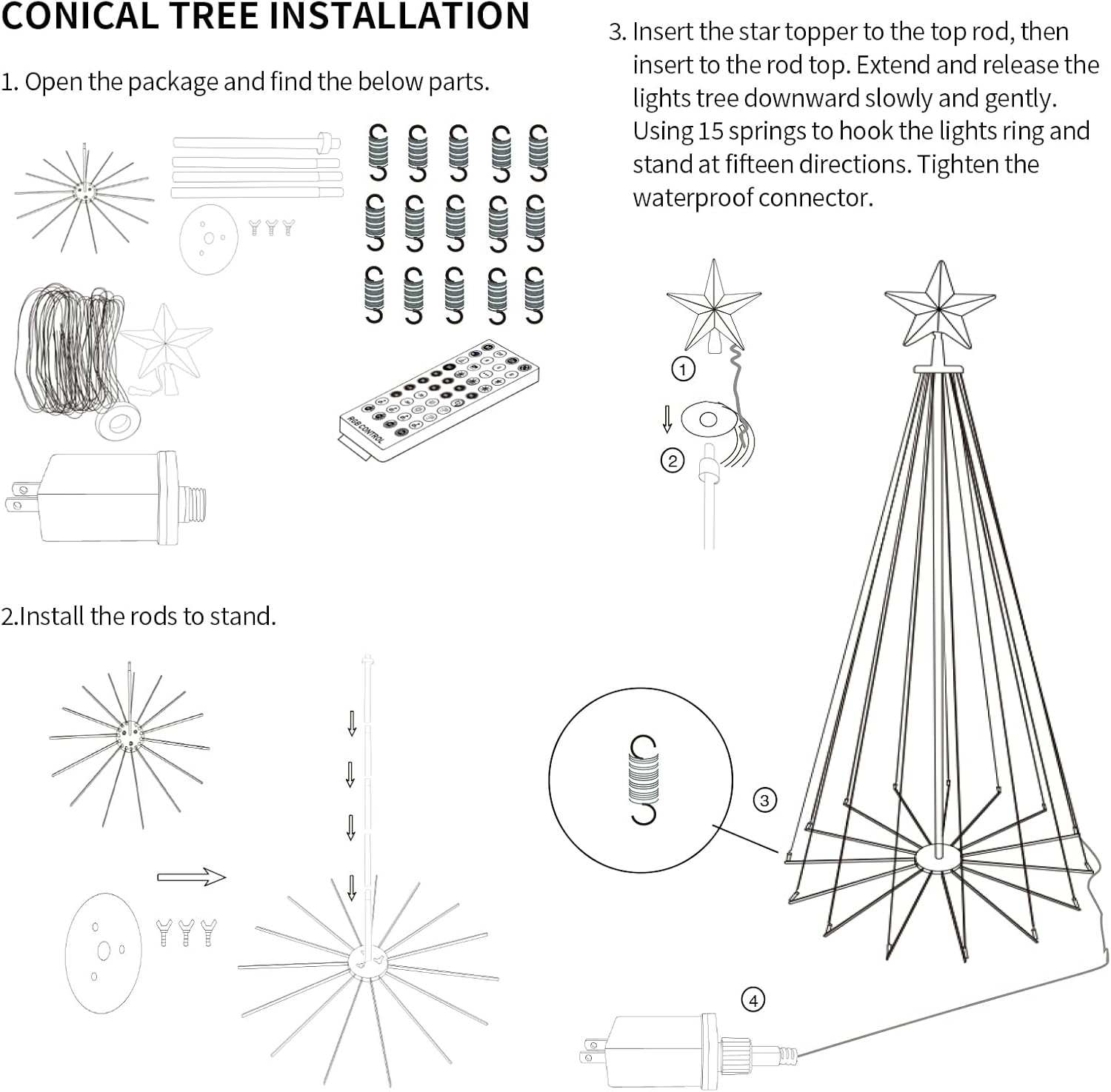 CONICAL TREE INSTALLATION

1. Open the package and find the below parts.

RGB CONTROL

2.Install the rods to stand.

3. Insert the star topper to the top rod, then insert to the rod top. Extend and release the lights tree downward slowly and gently. Using 15 springs to hook the lights ring and stand at fifteen directions. Tighten the waterproof connector.

①

②

③

④