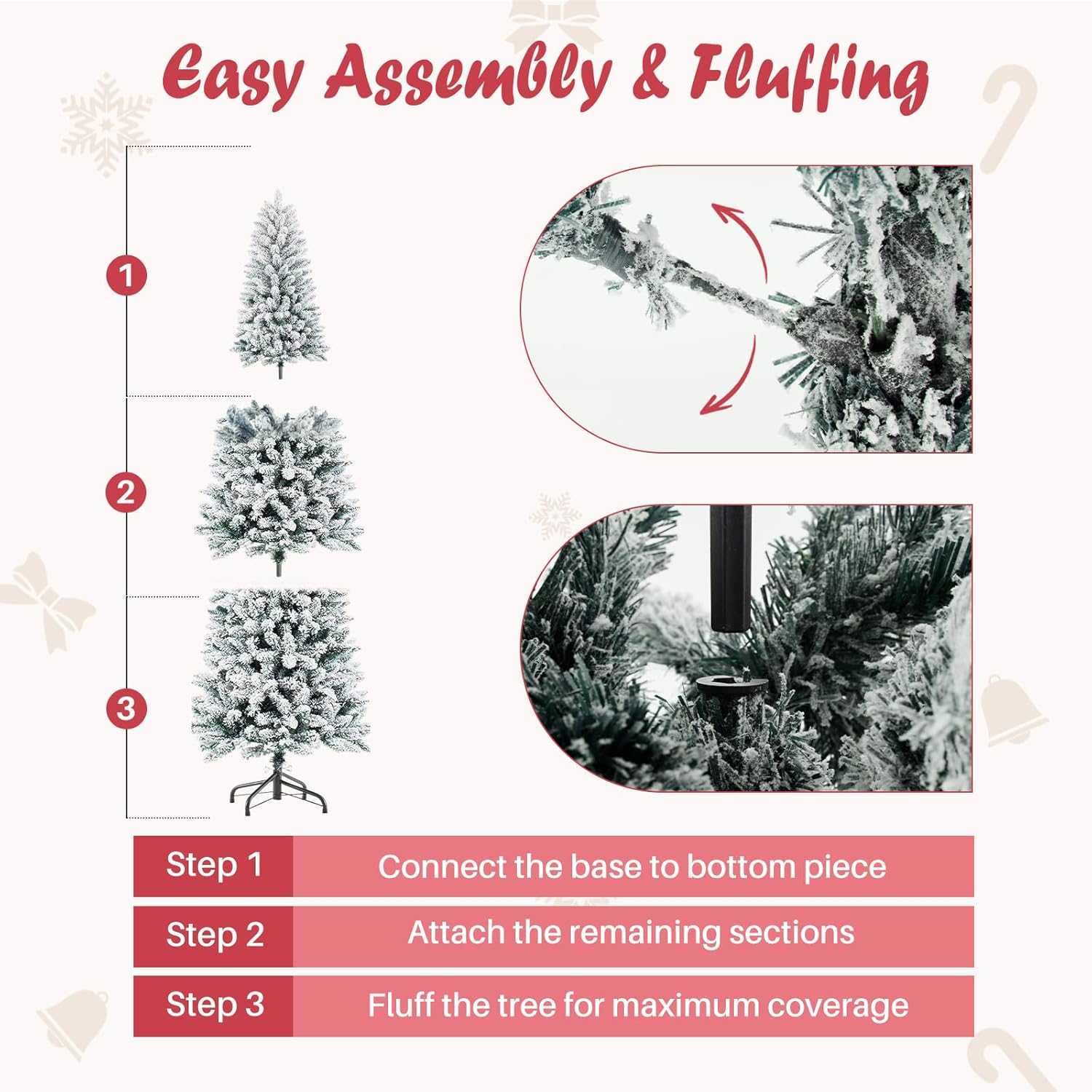 Easy Assembly & Fluffing

1

2

3

| Step 1 | Connect the base to bottom piece |
|---|---|
| Step 2 | Attach the remaining sections |
| Step 3 | Fluff the tree for maximum coverage |