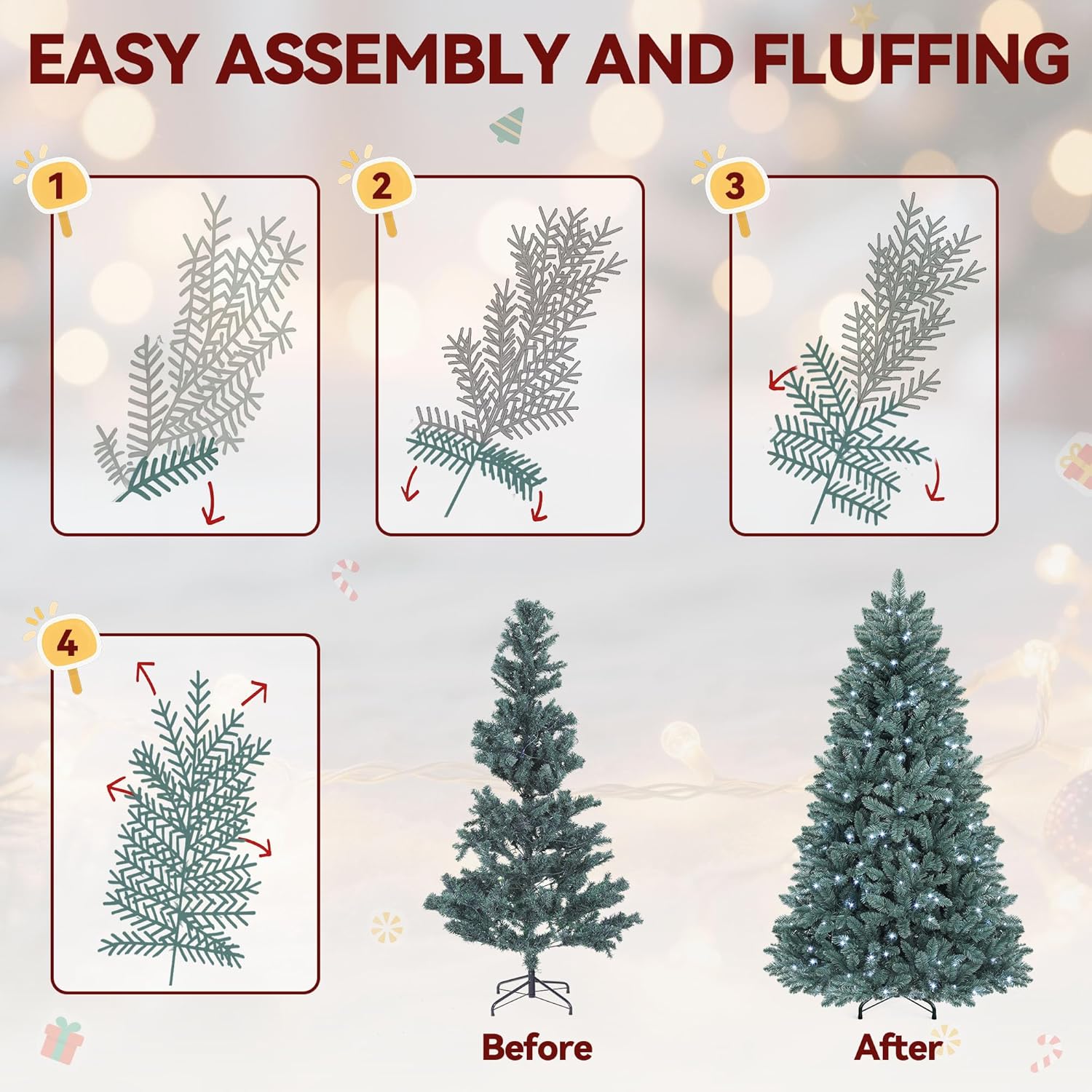 EASY ASSEMBLY AND FLUFFING

1

2

3

4

Before

After