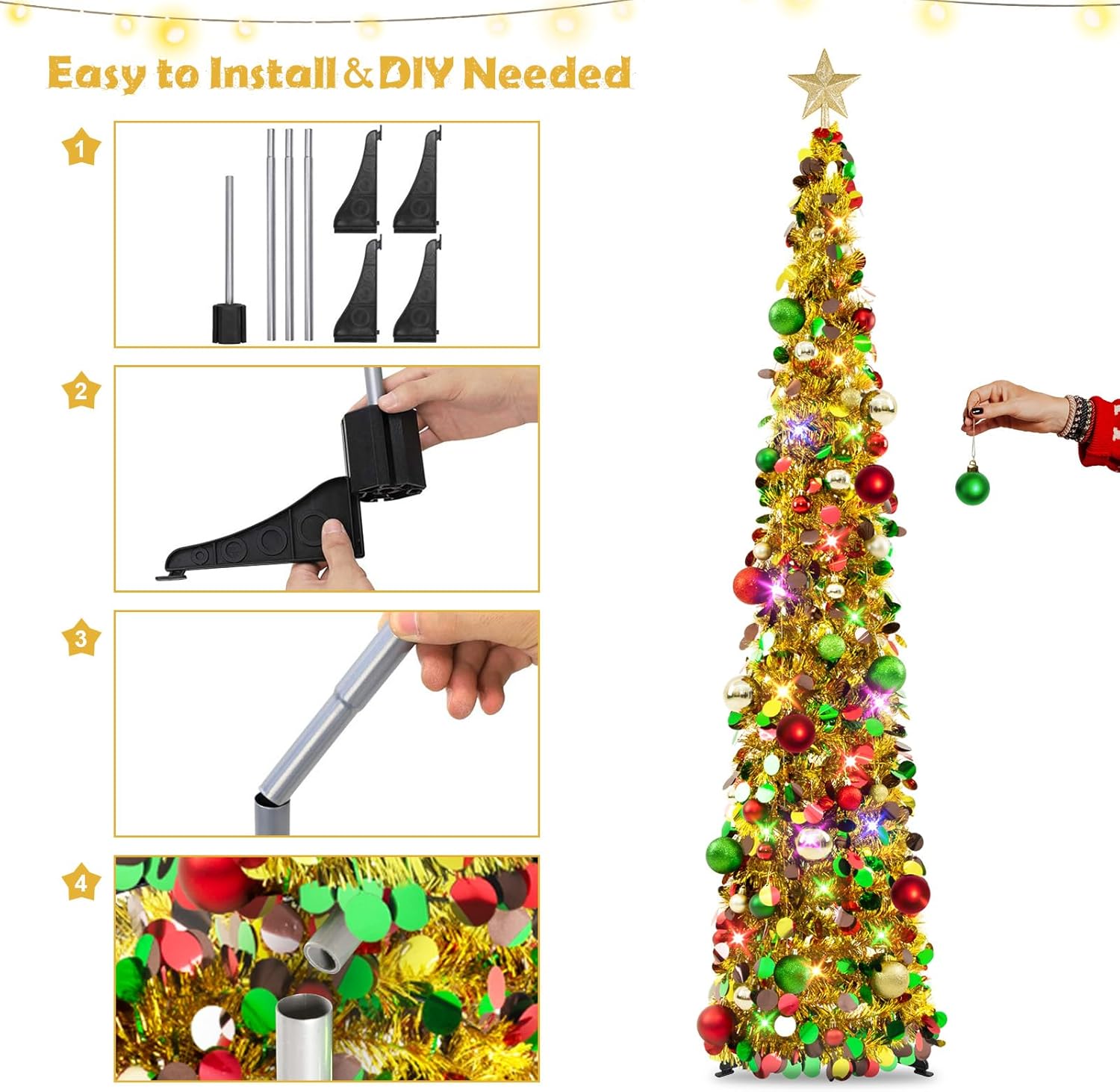 Easy to Install & DIY Needed

1

2

3

4