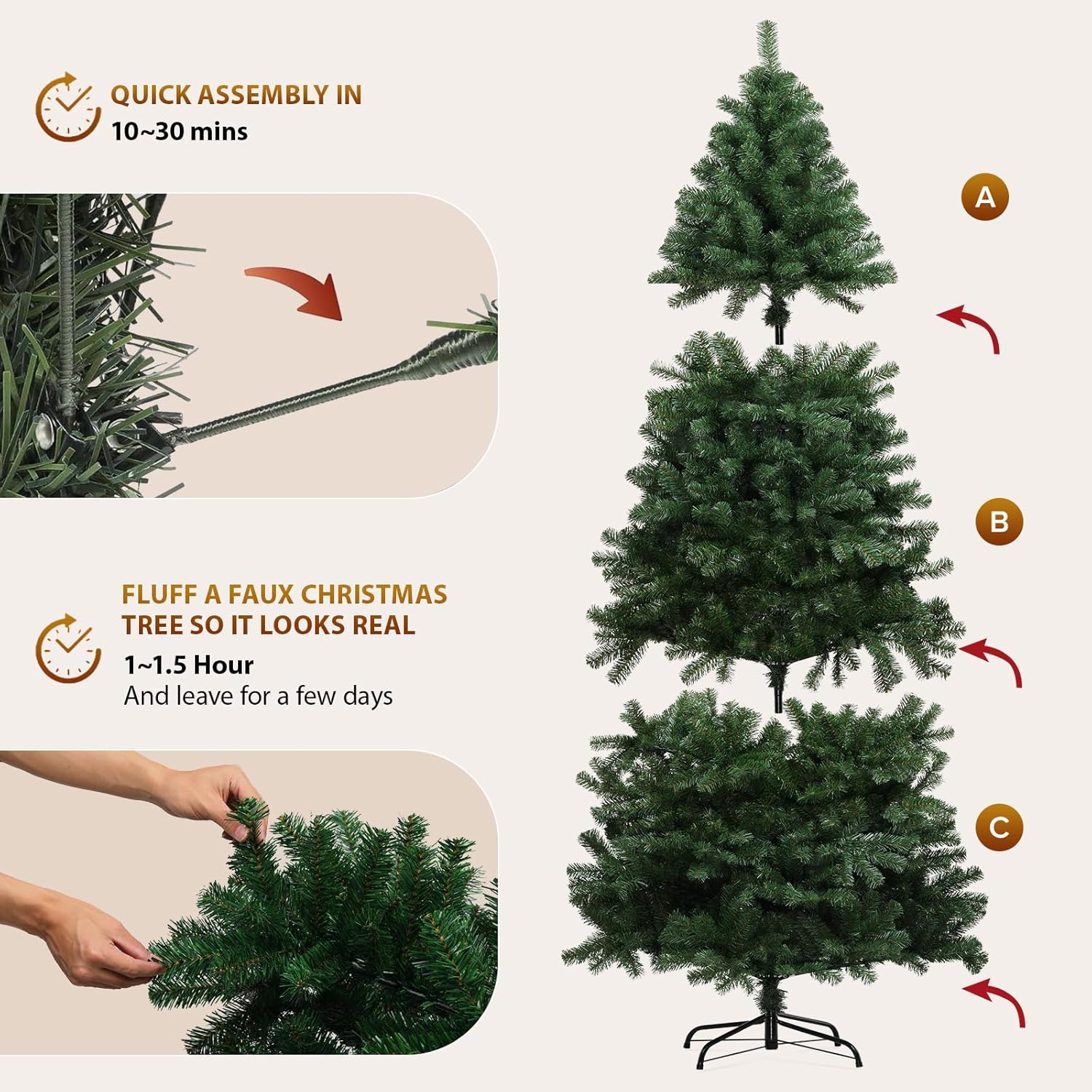 QUICK ASSEMBLY IN
10~30 mins

FLUFF A FAUX CHRISTMAS TREE SO IT LOOKS REAL
1~1.5 Hour
And leave for a few days

A

B

C